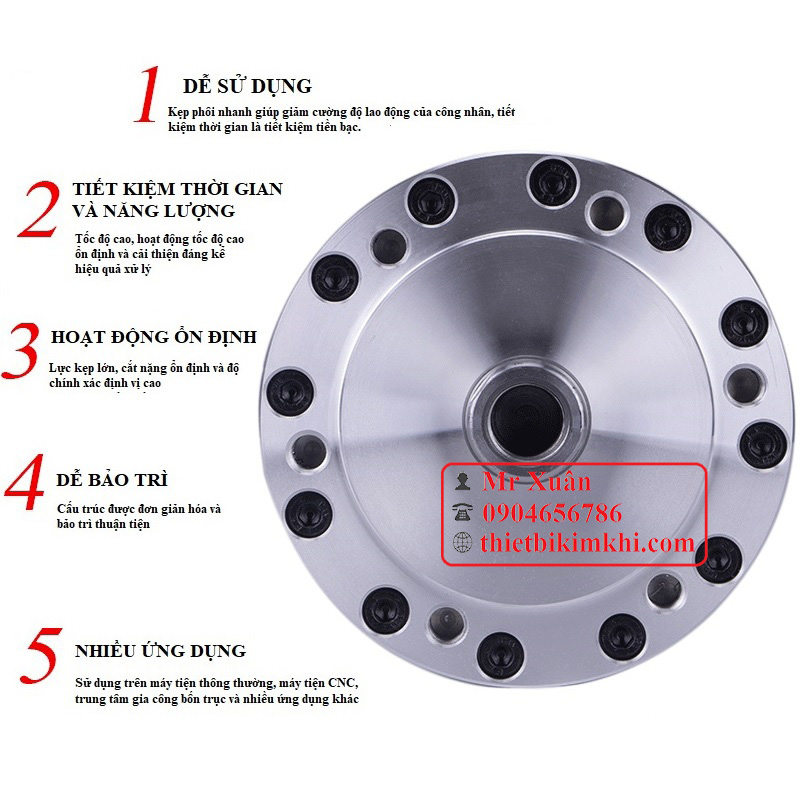 1 DỄ SỬ DỤNG
Kẹp phôi nhanh giúp giảm cường độ lao động của công nhân, tiết kiệm thời gian là tiết kiệm tiền bạc.

2 TIẾT KIỆM THỜI GIAN VÀ NĂNG LƯỢNG
Tốc độ cao, hoạt động tốc độ cao ổn định và cải thiện đáng kể hiệu quả xử lý

3 HOẠT ĐỘNG ỔN ĐỊNH
Lực kẹp lớn, cắt nặng ổn định và độ chính xác định vị cao

4 DỄ BẢO TRÌ
Cấu trúc được đơn giản hóa và bảo trì thuận tiện

Mr Xuân
0904656786
thietbikimkhi.com

5 NHIỀU ỨNG DỤNG
Sử dụng trên máy tiện thông thường, máy tiện CNC, trung tâm gia công bốn trục và nhiều ứng dụng khác