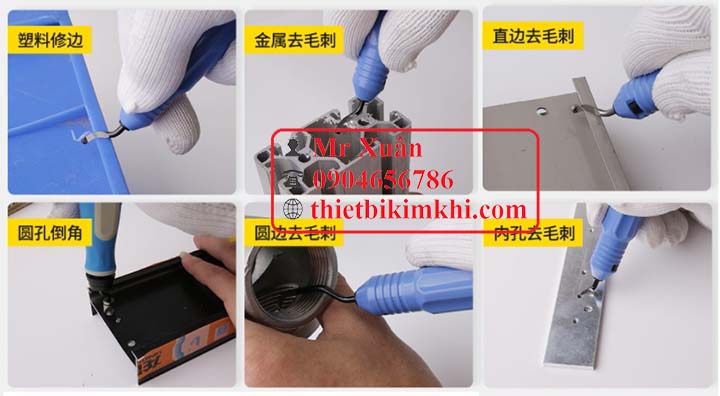 塑料修边

金属去毛刺

直边去毛刺

Mr Xuân
0904656786
thietbikimkhi.com

圆孔倒角

圆边去毛刺

内孔去毛刺