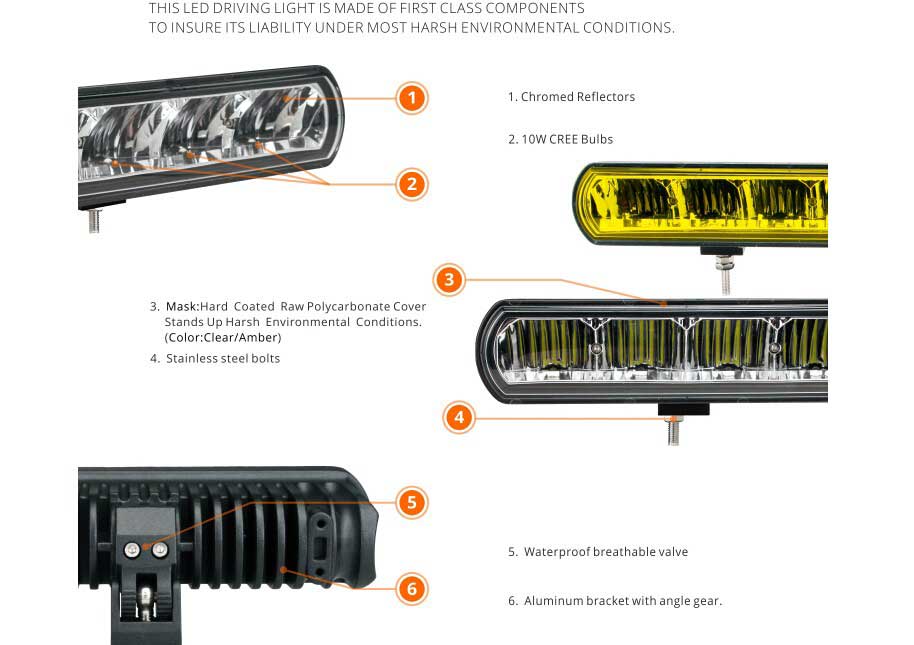 THIS LED DRIVING LIGHT IS MADE OF FIRST CLASS COMPONENTS
TO INSURE ITS LIABILITY UNDER MOST HARSH ENVIRONMENTAL CONDITIONS.

1

2

1. Chromed Reflectors

2. 10W CREE Bulbs

3

3. Mask:Hard Coated Raw Polycarbonate Cover Stands Up Harsh Environmental Conditions. (Color:Clear/Amber)

4. Stainless steel bolts

4

5

6

5. Waterproof breathable valve

6. Aluminum bracket with angle gear.