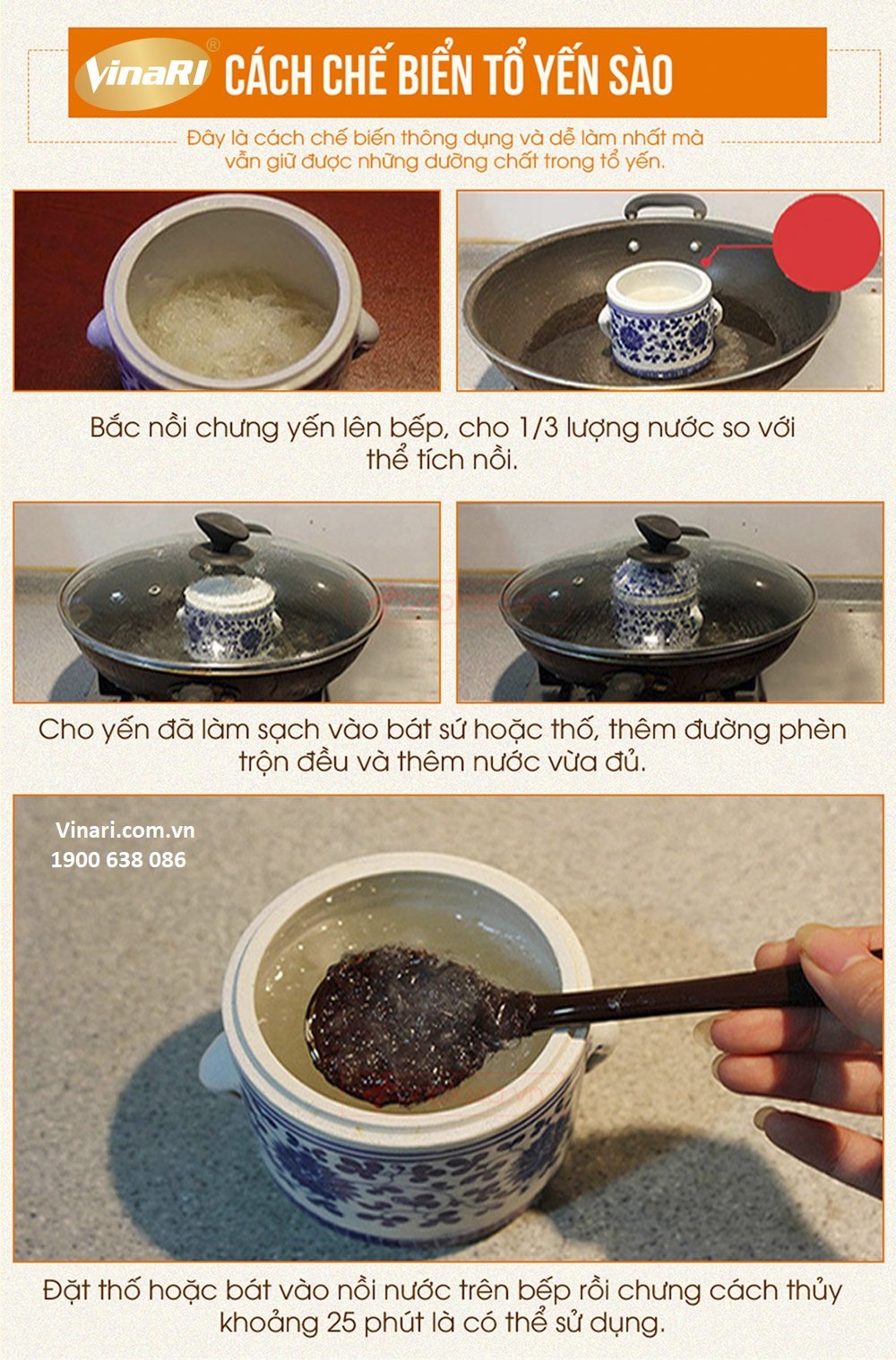 VinaRI® CÁCH CHẾ BIẾN TỔ YẾN SÀO

Đây là cách chế biến thông dụng và dễ làm nhất mà vẫn giữ được những dưỡng chất trong tổ yến.

Bắc nồi chưng yến lên bếp, cho 1/3 lượng nước so với thể tích nồi.

Cho yến đã làm sạch vào bát sứ hoặc thố, thêm đường phèn trộn đều và thêm nước vừa đủ.

Vinari.com.vn
1900 638 086

Đặt thố hoặc bát vào nồi nước trên bếp rồi chưng cách thủy khoảng 25 phút là có thể sử dụng.