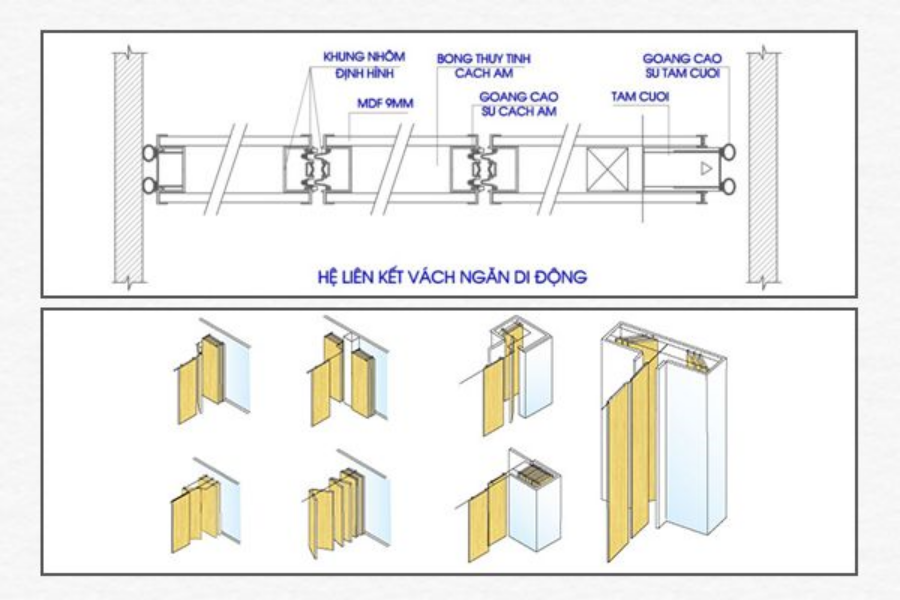 KHUNG NHÔM ĐỊNH HÌNH

MDF 9MM

BONG THUY TINH CACH AM

GOANG CAO SU CACH AM

TAM CUOI

GOANG CAO SU TAM CUOI

HỆ LIÊN KẾT VÁCH NGĂN DI ĐỘNG