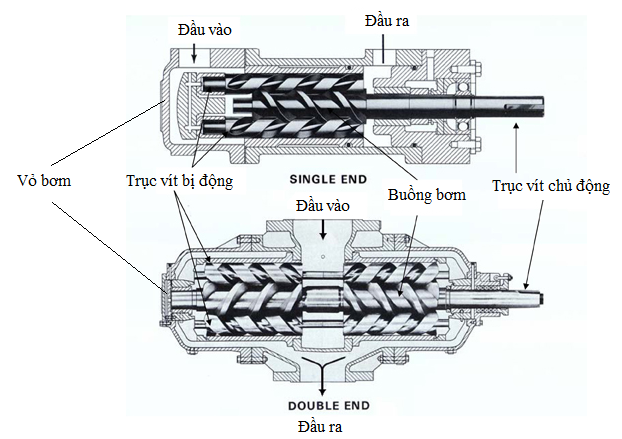 Đầu vào

Đầu ra

Vỏ bơm

Trục vít bị động

SINGLE END

Buồng bơm

Trục vít chủ động

Đầu vào

DOUBLE END

Đầu ra