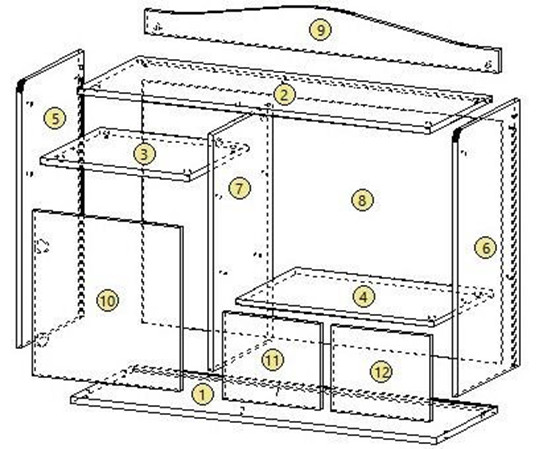 9
2
5
3
7
8
6
10
4
11
12
1