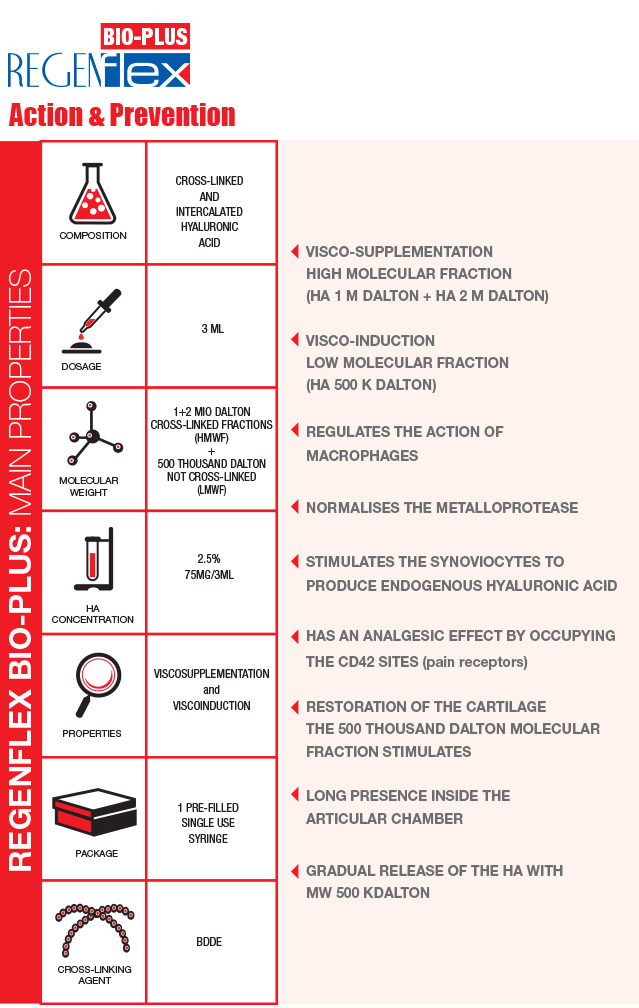 BIO-PLUS
REGENflex
Action & Prevention

REGENFLEX BIO-PLUS: MAIN PROPERTIES

| | |
|---|---|
| COMPOSITION | CROSS-LINKED AND INTERCALATED HYALURONIC ACID |
| DOSAGE | 3 ML |
| MOLECULAR WEIGHT | 1+2 MIO DALTON CROSS-LINKED FRACTIONS (HMWF) + 500 THOUSAND DALTON NOT CROSS-LINKED (LMWF) |
| HA CONCENTRATION | 2.5% 75MG/3ML |
| PROPERTIES | VISCOSUPPLEMENTATION and VISCOINDUCTION |
| PACKAGE | 1 PRE-FILLED SINGLE USE SYRINGE |
| CROSS-LINKING AGENT | BDDE |

VISCO-SUPPLEMENTATION HIGH MOLECULAR FRACTION (HA 1 M DALTON + HA 2 M DALTON)

VISCO-INDUCTION LOW MOLECULAR FRACTION (HA 500 K DALTON)

REGULATES THE ACTION OF MACROPHAGES

NORMALISES THE METALLOPROTEASE

STIMULATES THE SYNOVIOCYTES TO PRODUCE ENDOGENOUS HYALURONIC ACID

HAS AN ANALGESIC EFFECT BY OCCUPYING THE CD42 SITES (pain receptors)

RESTORATION OF THE CARTILAGE THE 500 THOUSAND DALTON MOLECULAR FRACTION STIMULATES

LONG PRESENCE INSIDE THE ARTICULAR CHAMBER

GRADUAL RELEASE OF THE HA WITH MW 500 KDALTON