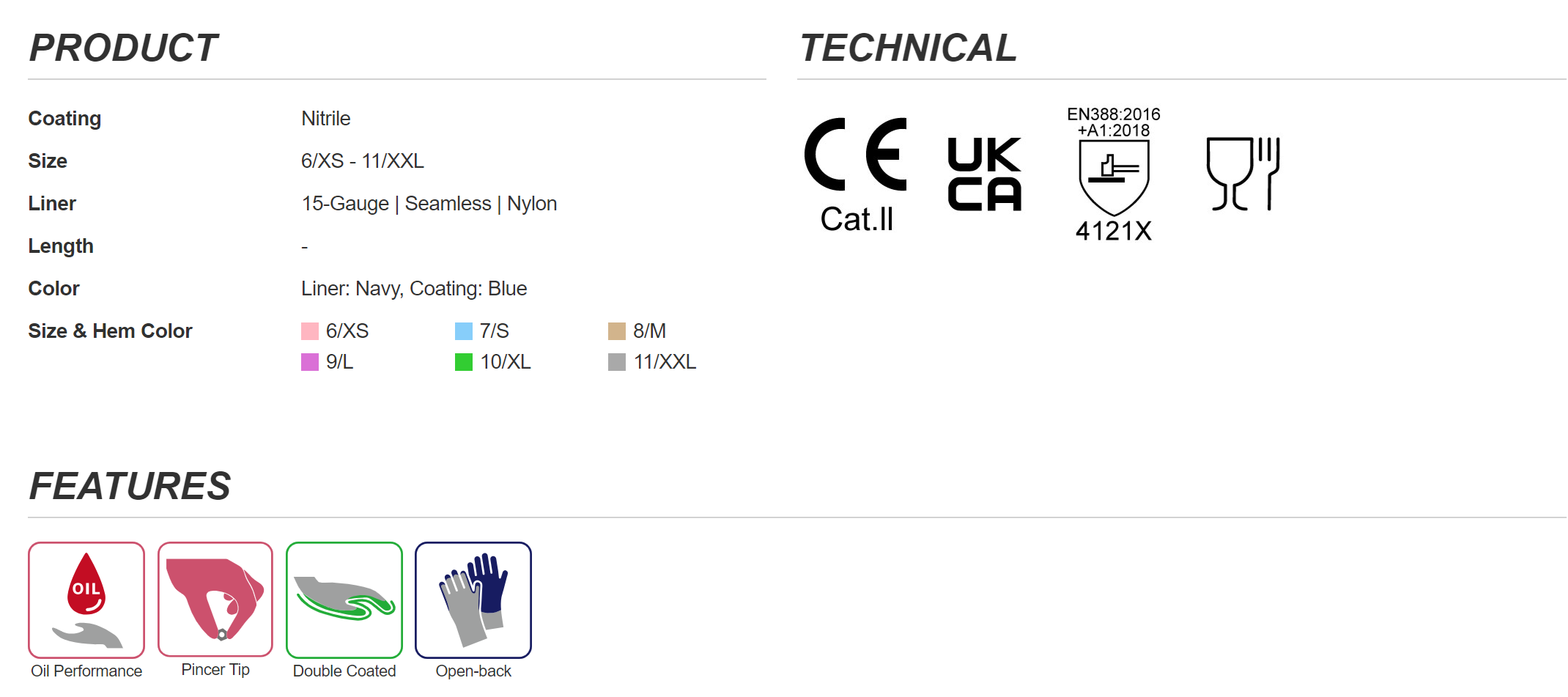 PRODUCT

Coating
Nitrile

Size
6/XS - 11/XXL

Liner
15-Gauge | Seamless | Nylon

Length
-

Color
Liner: Navy, Coating: Blue

Size & Hem Color
6/XS 7/S 8/M
9/L 10/XL 11/XXL

TECHNICAL

CE
Cat.II

UK
CA

EN388:2016
+A1:2018
4121X

FEATURES

OIL
Oil Performance

Pincer Tip

Double Coated

Open-back