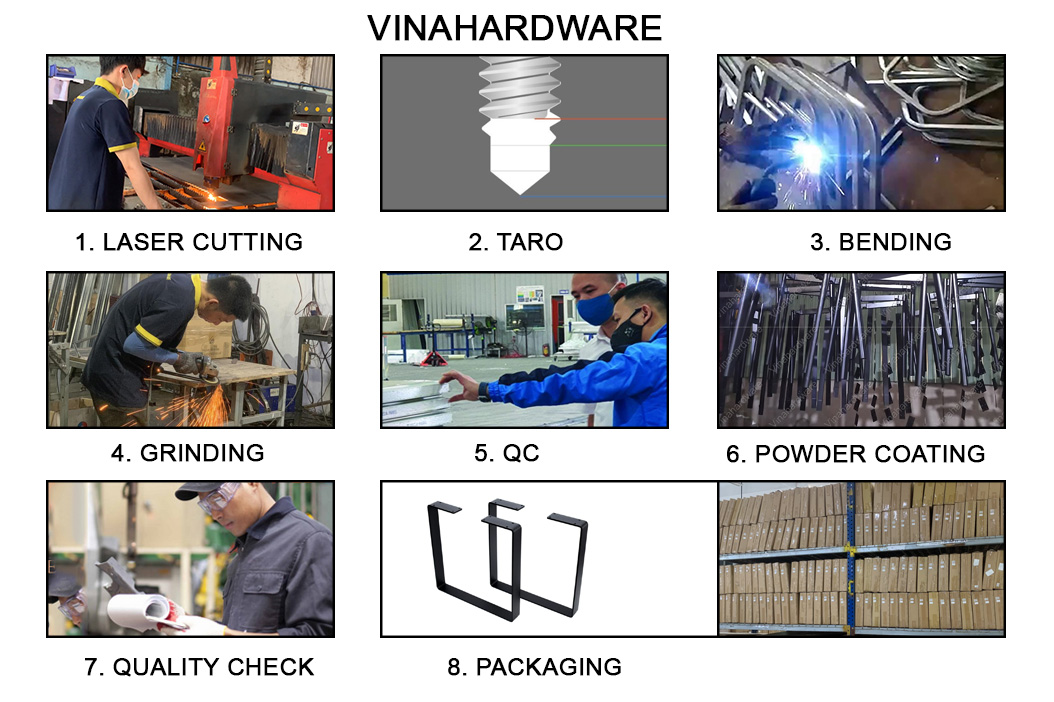 VINAHARDWARE

1. LASER CUTTING

2. TARO

3. BENDING

4. GRINDING

5. QC

6. POWDER COATING

7. QUALITY CHECK

8. PACKAGING