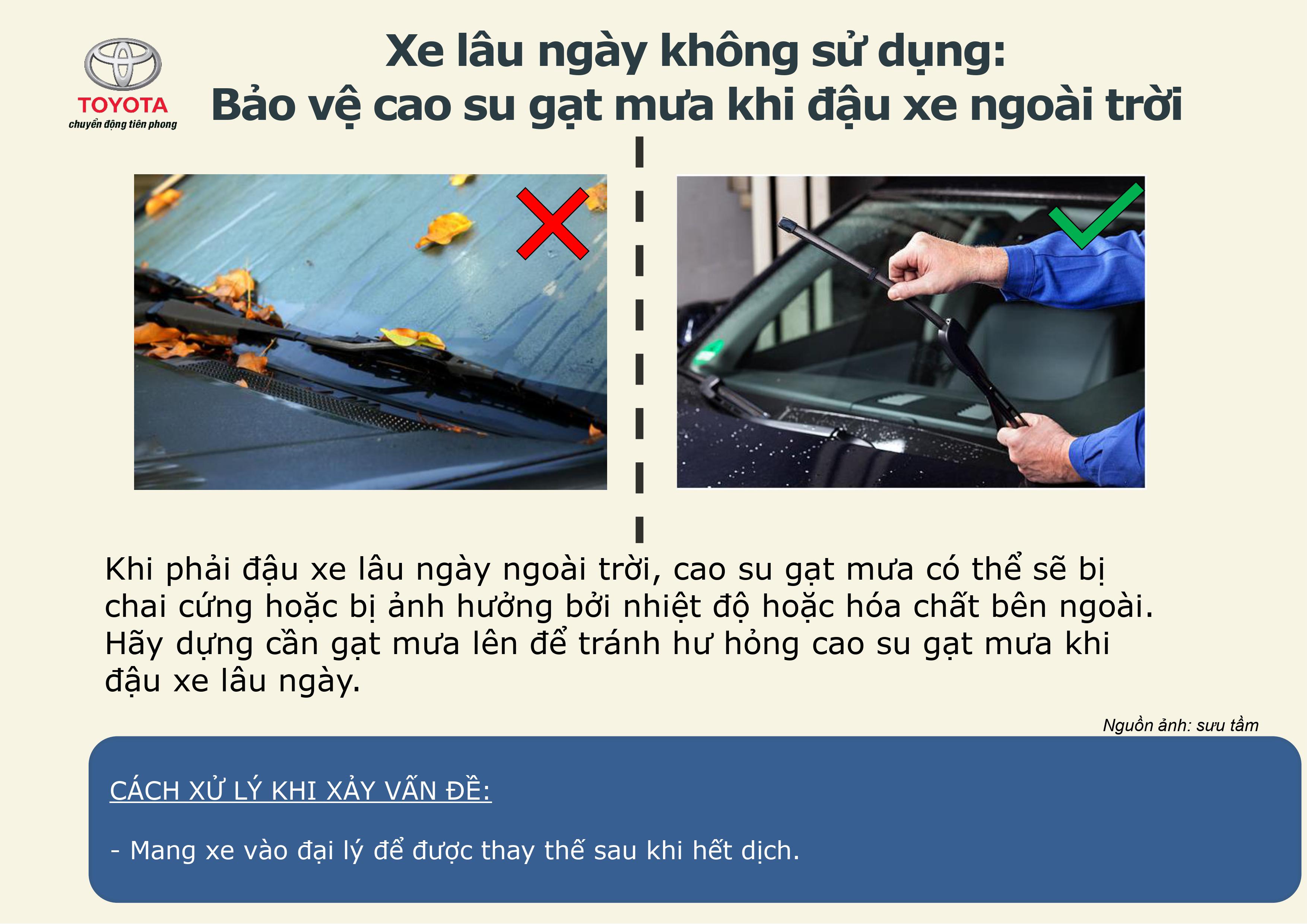 TOYOTA
chuyển động tiên phong

Xe lâu ngày không sử dụng:
Bảo vệ cao su gạt mưa khi đậu xe ngoài trời

Khi phải đậu xe lâu ngày ngoài trời, cao su gạt mưa có thể sẽ bị chai cứng hoặc bị ảnh hưởng bởi nhiệt độ hoặc hóa chất bên ngoài. Hãy dựng cần gạt mưa lên để tránh hư hỏng cao su gạt mưa khi đậu xe lâu ngày.

Nguồn ảnh: sưu tầm

CÁCH XỬ LÝ KHI XẢY VẤN ĐỀ:

- Mang xe vào đại lý để được thay thế sau khi hết dịch.