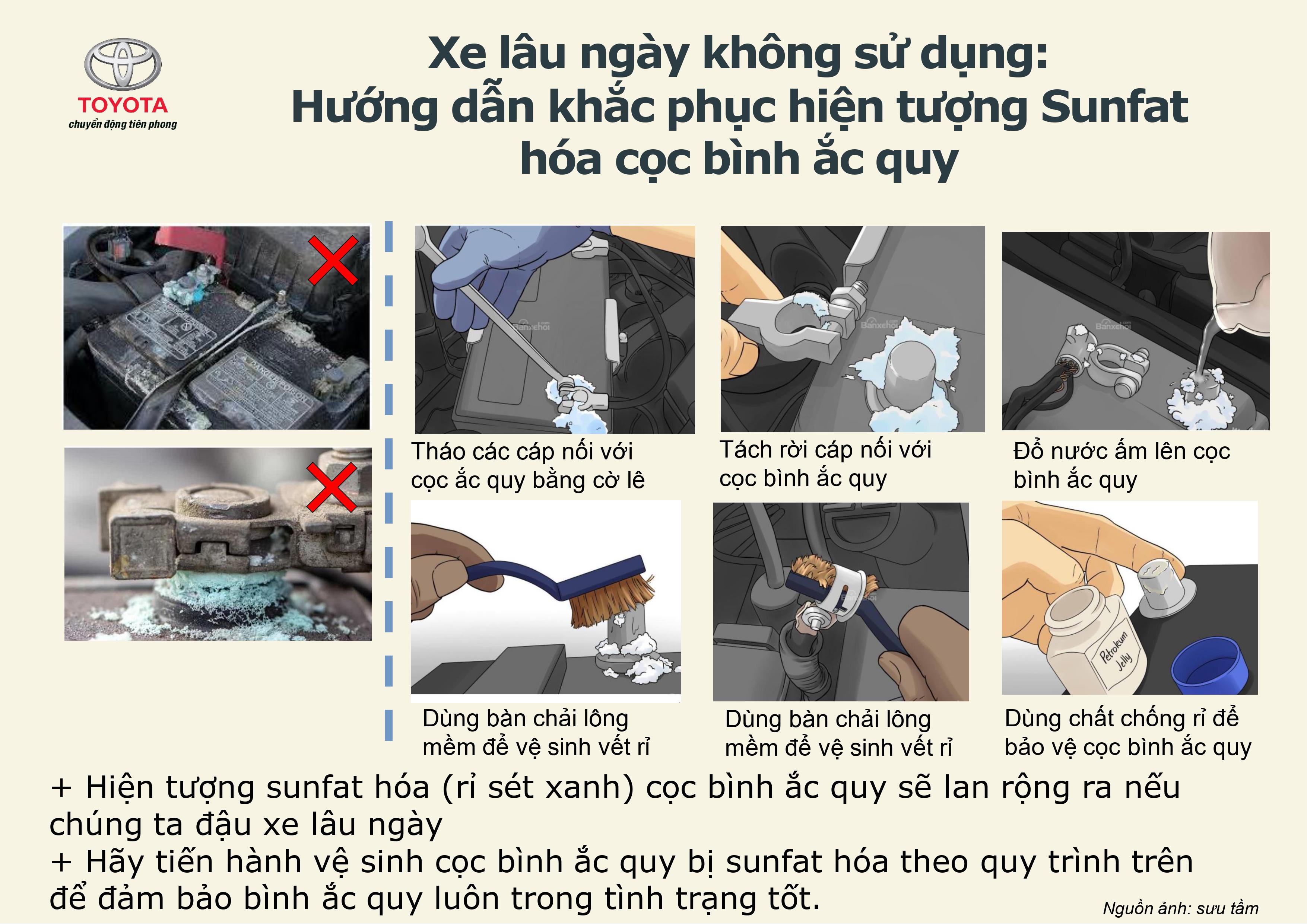 TOYOTA
chuyển động tiên phong

Xe lâu ngày không sử dụng:
Hướng dẫn khắc phục hiện tượng Sunfat hóa cọc bình ắc quy

Banxehoi

Tháo các cáp nối với cọc ắc quy bằng cờ lê

Banxehoi

Tách rời cáp nối với cọc bình ắc quy

Banxehoi

Đổ nước ấm lên cọc bình ắc quy

Dùng bàn chải lông mềm để vệ sinh vết rỉ

Banxehoi

Dùng bàn chải lông mềm để vệ sinh vết rỉ

Petroleum Jelly

Dùng chất chống rỉ để bảo vệ cọc bình ắc quy

+ Hiện tượng sunfat hóa (rỉ sét xanh) cọc bình ắc quy sẽ lan rộng ra nếu chúng ta đậu xe lâu ngày
+ Hãy tiến hành vệ sinh cọc bình ắc quy bị sunfat hóa theo quy trình trên để đảm bảo bình ắc quy luôn trong tình trạng tốt.

Nguồn ảnh: sưu tầm