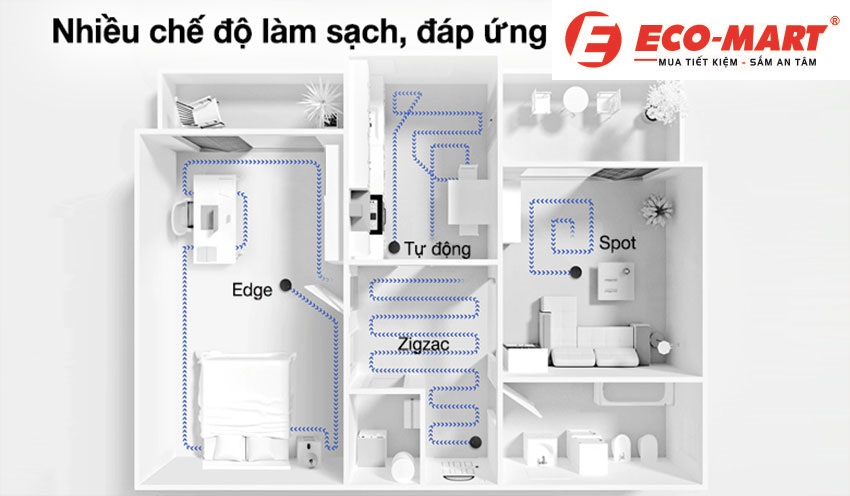 Nhiều chế độ làm sạch, đáp ứng

ECO-MART®
MUA TIẾT KIỆM - SẮM AN TÂM

Tự động

Spot

Edge

Zigzac