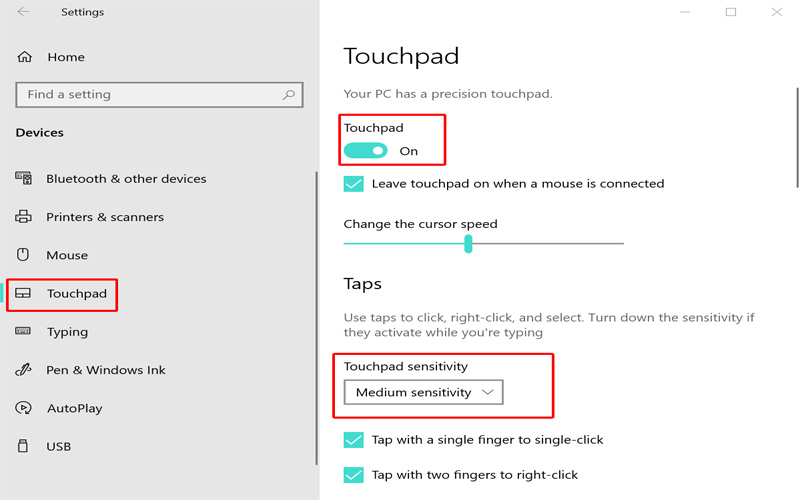 Settings

Home

Find a setting

Devices

Bluetooth & other devices

Printers & scanners

Mouse

Touchpad

Typing

Pen & Windows Ink

AutoPlay

USB

Touchpad

Your PC has a precision touchpad.

Touchpad

On

Leave touchpad on when a mouse is connected

Change the cursor speed

Taps

Use taps to click, right-click, and select. Turn down the sensitivity if they activate while you're typing

Touchpad sensitivity

Medium sensitivity

Tap with a single finger to single-click

Tap with two fingers to right-click