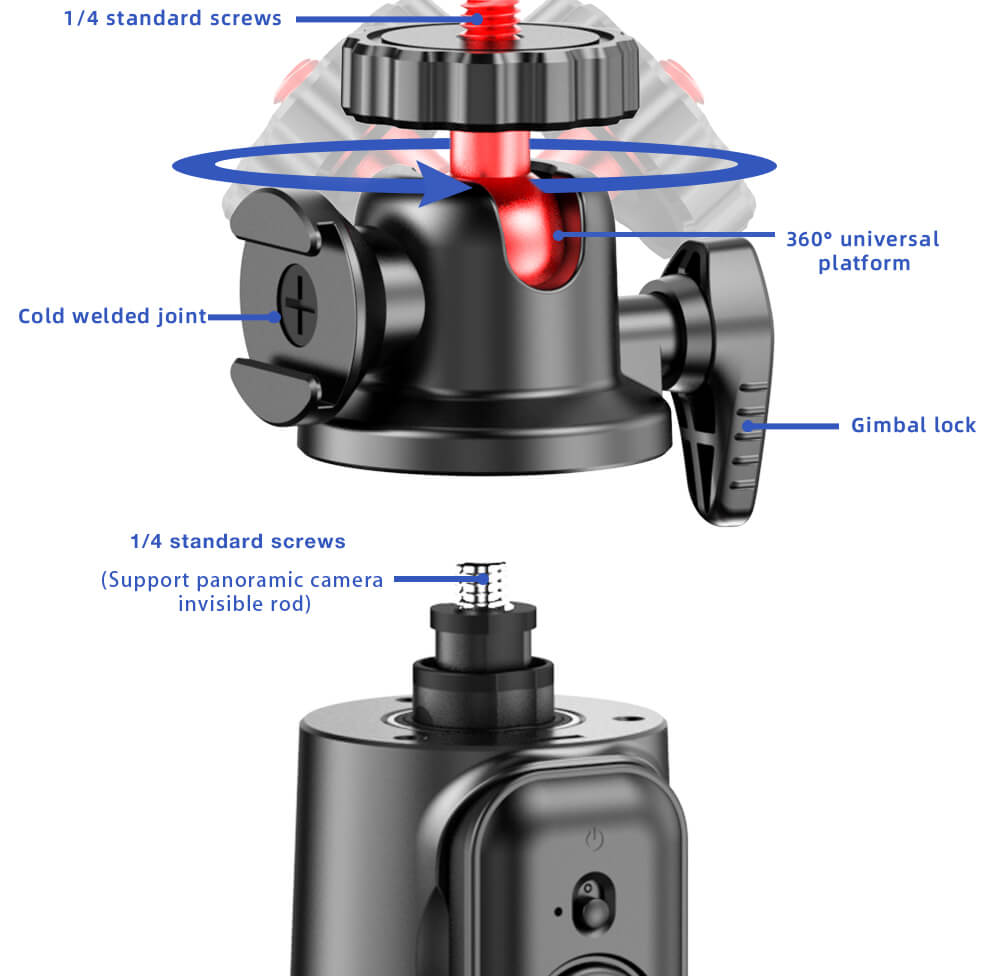 1/4 standard screws

360° universal platform

Cold welded joint

Gimbal lock

1/4 standard screws

(Support panoramic camera invisible rod)