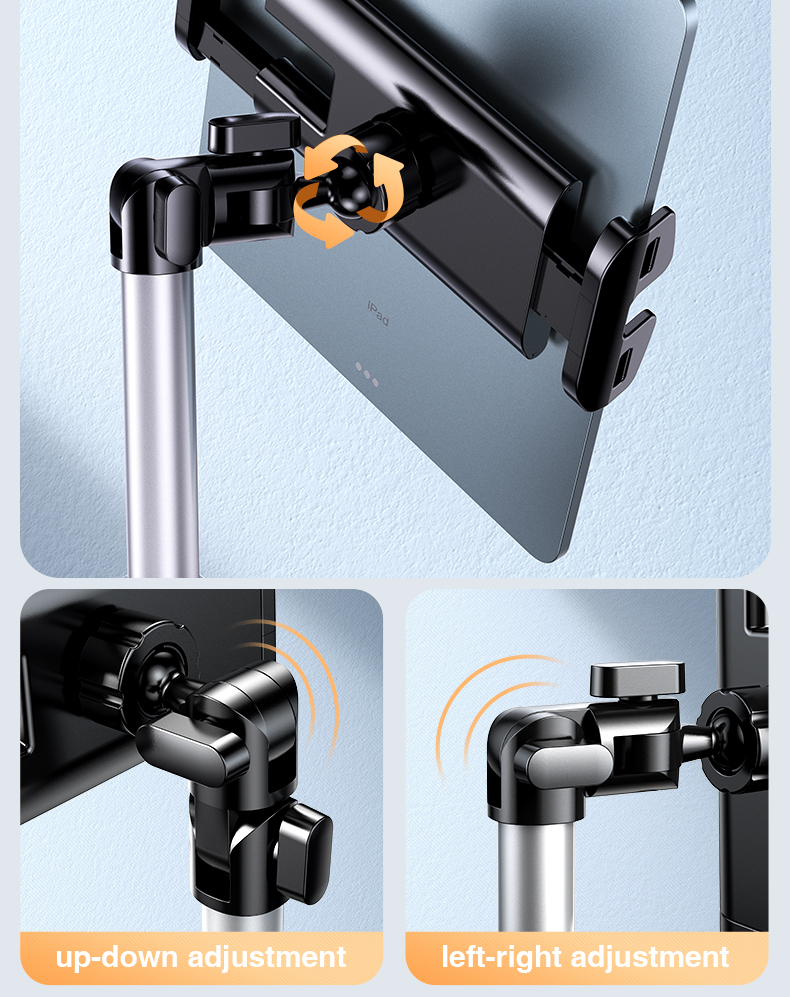 iPad

up-down adjustment

left-right adjustment