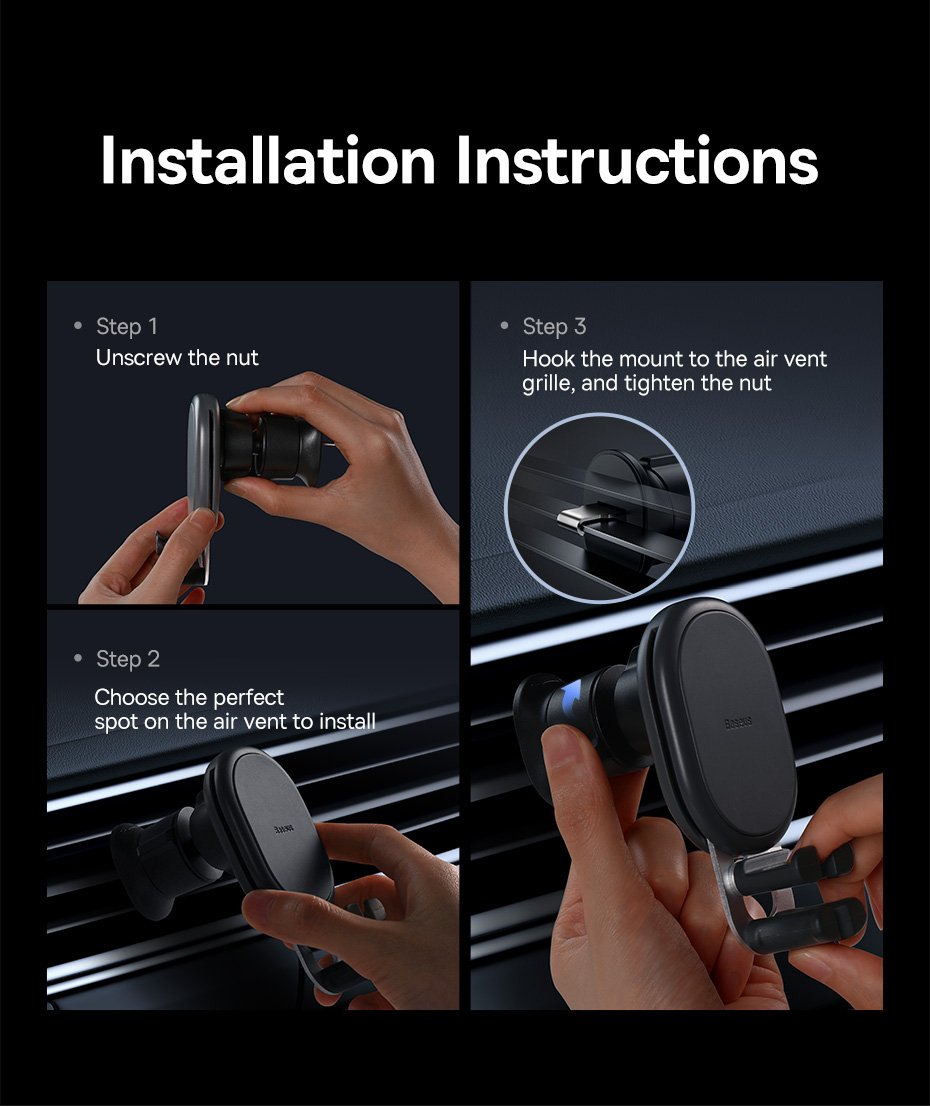 Installation Instructions

• Step 1
Unscrew the nut

• Step 2
Choose the perfect spot on the air vent to install

Baseus

• Step 3
Hook the mount to the air vent grille, and tighten the nut

Baseus