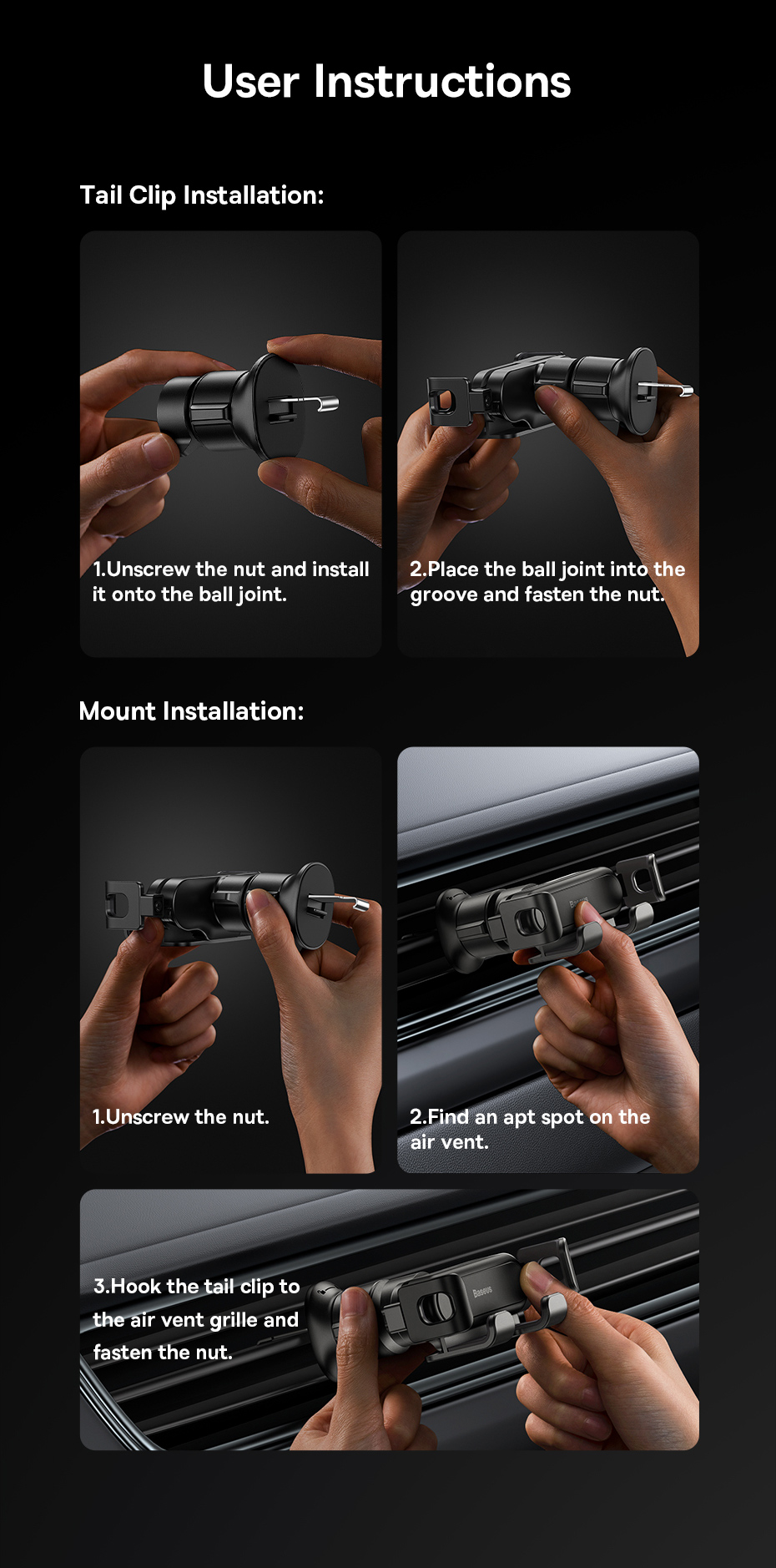 User Instructions

Tail Clip Installation:

1.Unscrew the nut and install it onto the ball joint.

2.Place the ball joint into the groove and fasten the nut.

Mount Installation:

1.Unscrew the nut.

Baseus

2.Find an apt spot on the air vent.

3.Hook the tail clip to the air vent grille and fasten the nut.

Baseus