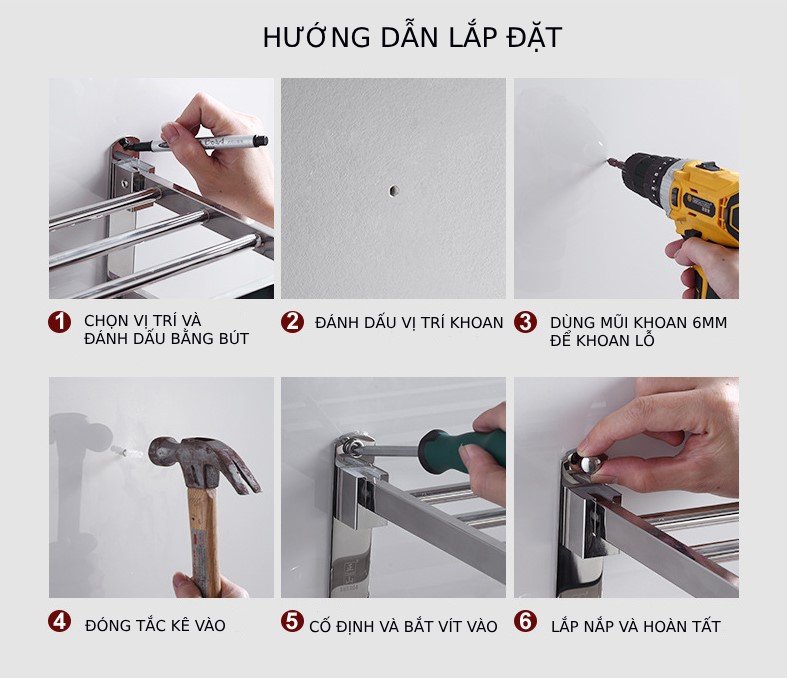 HƯỚNG DẪN LẮP ĐẶT

1 CHỌN VỊ TRÍ VÀ ĐÁNH DẤU BẰNG BÚT

2 ĐÁNH DẤU VỊ TRÍ KHOAN

3 DÙNG MŨI KHOAN 6MM ĐỂ KHOAN LỖ

4 ĐÓNG TẮC KÊ VÀO

5 CỐ ĐỊNH VÀ BẮT VÍT VÀO

6 LẮP NẮP VÀ HOÀN TẤT