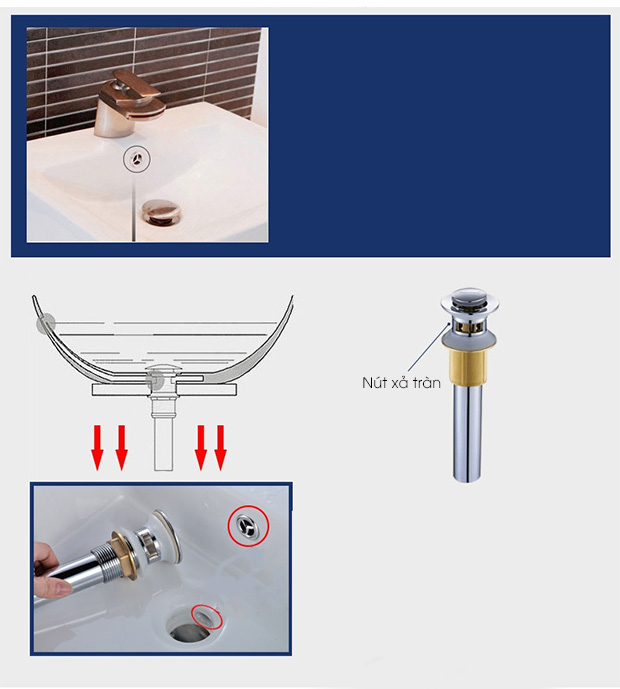 Nút xả tràn