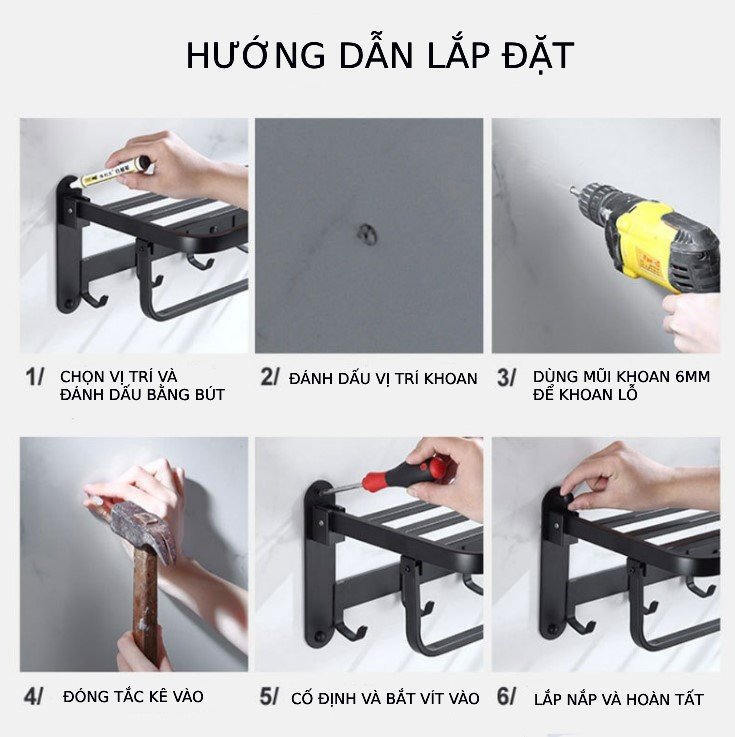 HƯỚNG DẪN LẮP ĐẶT

1/ CHỌN VỊ TRÍ VÀ ĐÁNH DẤU BẰNG BÚT

2/ ĐÁNH DẤU VỊ TRÍ KHOAN

3/ DÙNG MŨI KHOAN 6MM ĐỂ KHOAN LỖ

4/ ĐÓNG TẮC KÊ VÀO

5/ CỐ ĐỊNH VÀ BẮT VÍT VÀO

6/ LẮP NẮP VÀ HOÀN TẤT