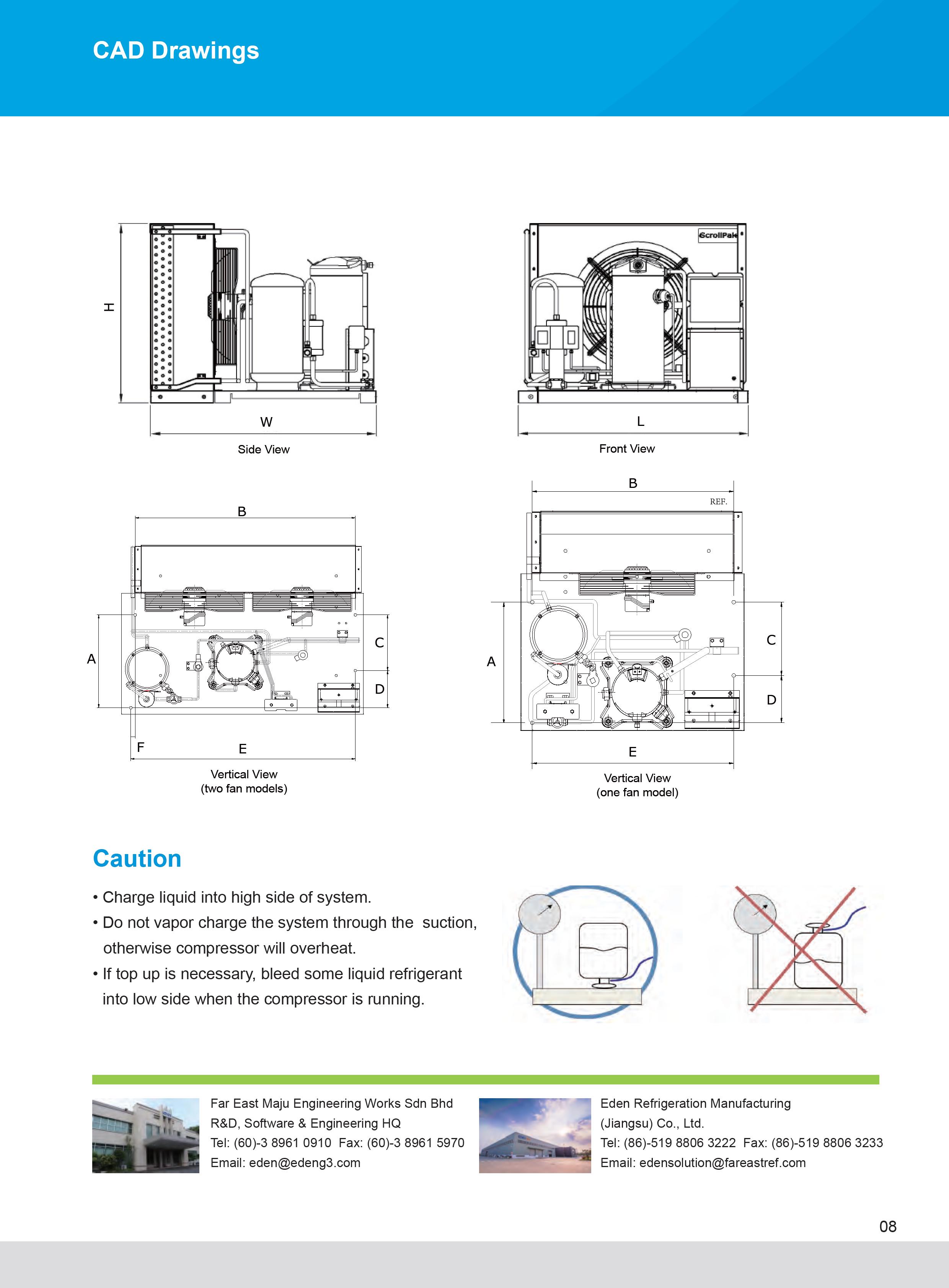 CAD Drawings

H

W

Side View

ScrollPak

L

Front View

B

A

C

D

F

E

Vertical View
(two fan models)

B

REF.

A

C

D

E

Vertical View
(one fan model)

Caution

• Charge liquid into high side of system.
• Do not vapor charge the system through the suction, otherwise compressor will overheat.
• If top up is necessary, bleed some liquid refrigerant into low side when the compressor is running.

Far East Maju Engineering Works Sdn Bhd
R&D, Software & Engineering HQ
Tel: (60)-3 8961 0910 Fax: (60)-3 8961 5970
Email: eden@edeng3.com

Eden Refrigeration Manufacturing (Jiangsu) Co., Ltd.
Tel: (86)-519 8806 3222 Fax: (86)-519 8806 3233
Email: edensolution@fareastref.com

08