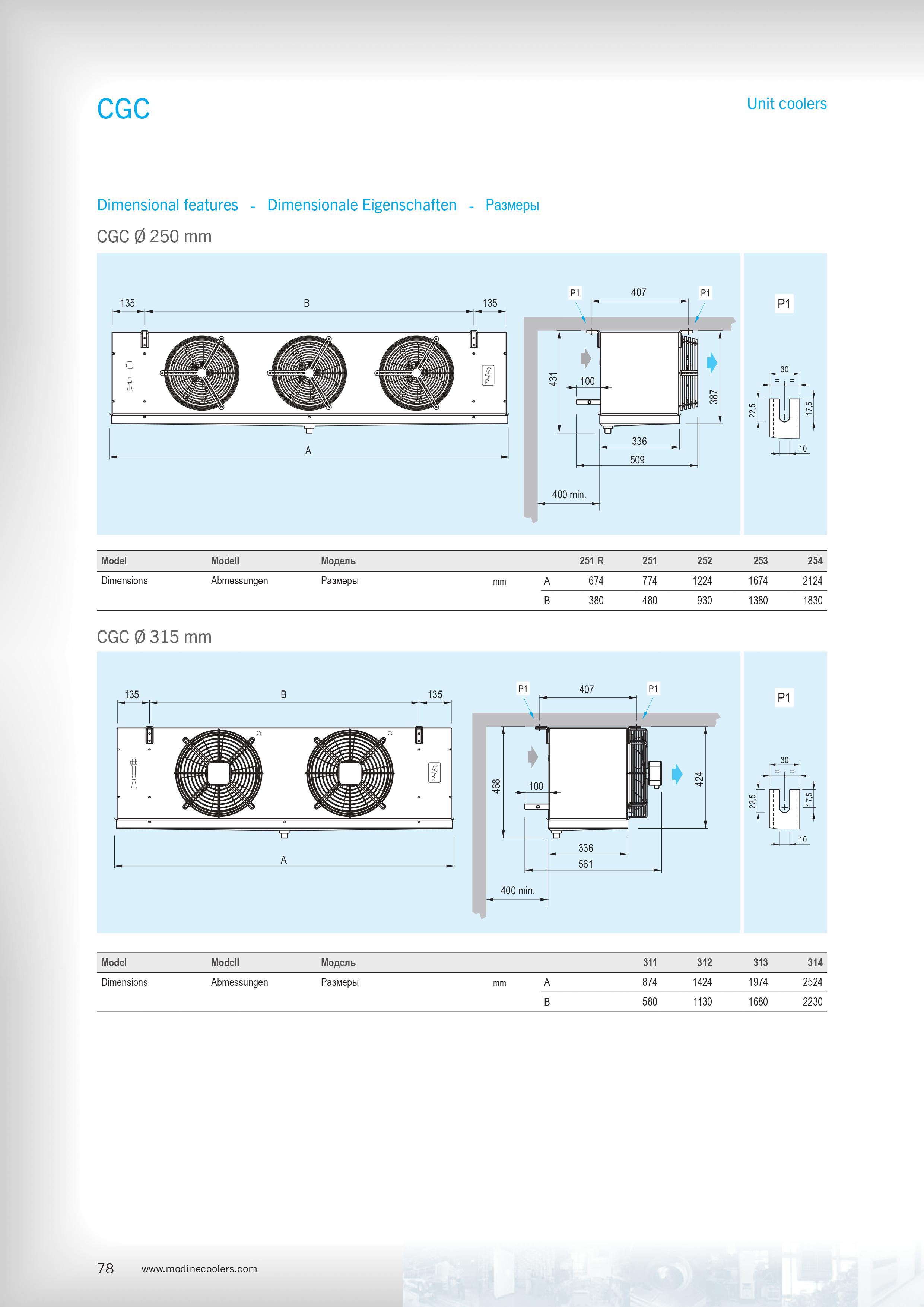 CGC

Unit coolers

Dimensional features - Dimensionale Eigenschaften - Размеры

CGC Ø 250 mm

135 B 135

A

P1 407 P1

431 100 387

336

509

400 min.

P1

30

= =

22,5 17,5

10

| Model | Modell | Модель | | | 251 R | 251 | 252 | 253 | 254 |
|---|---|---|---|---|---|---|---|---|---|
| Dimensions | Abmessungen | Размеры | mm | A | 674 | 774 | 1224 | 1674 | 2124 |
| | | | | B | 380 | 480 | 930 | 1380 | 1830 |

CGC Ø 315 mm

135 B 135

A

P1 407 P1

468 100 424

336

561

400 min.

P1

30

= =

22,5 17,5

10

| Model | Modell | Модель | | | 311 | 312 | 313 | 314 |
|---|---|---|---|---|---|---|---|---|
| Dimensions | Abmessungen | Размеры | mm | A | 874 | 1424 | 1974 | 2524 |
| | | | | B | 580 | 1130 | 1680 | 2230 |

78 www.modinecoolers.com