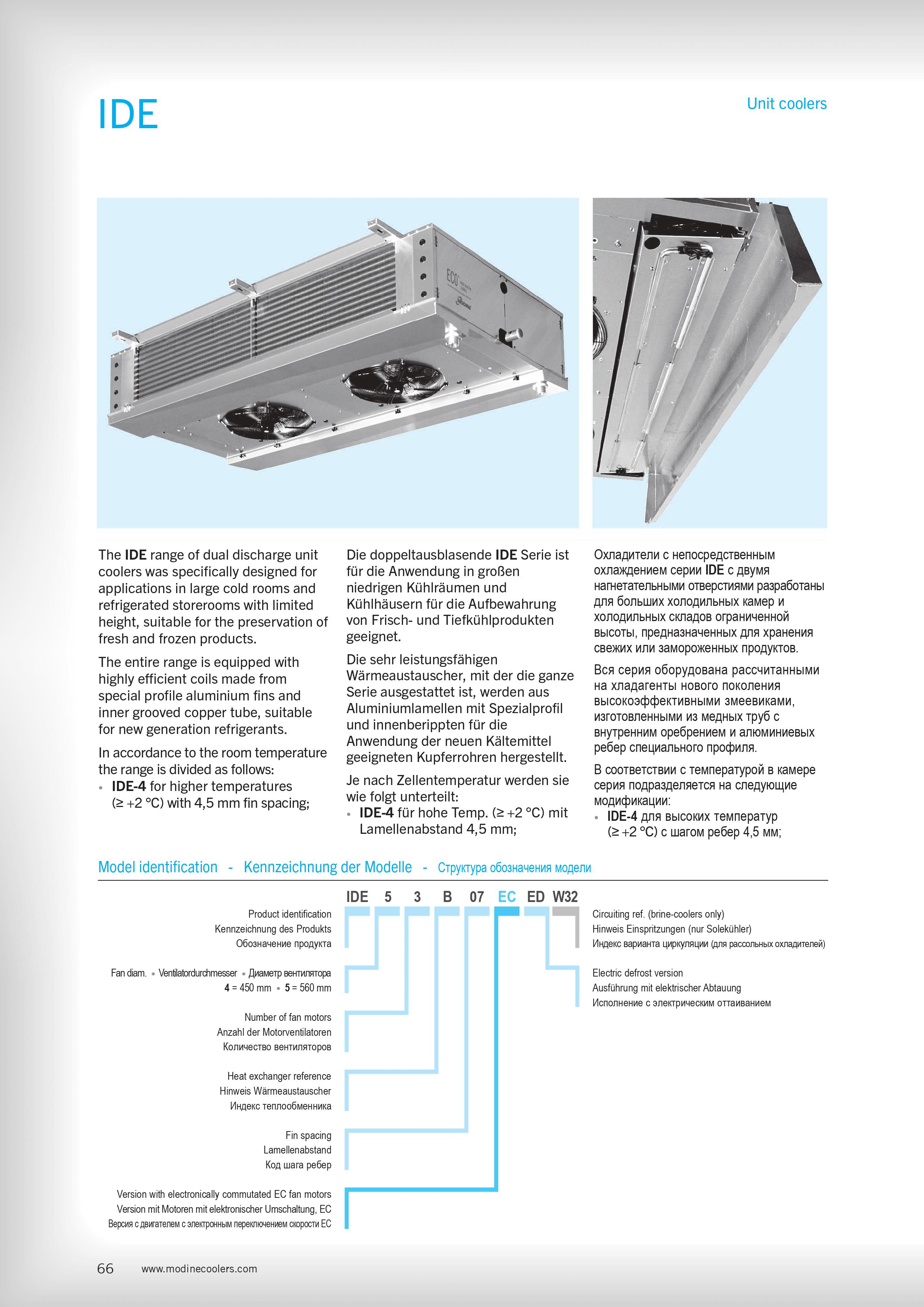 IDE

Unit coolers

ECO

The IDE range of dual discharge unit coolers was specifically designed for applications in large cold rooms and refrigerated storerooms with limited height, suitable for the preservation of fresh and frozen products.

The entire range is equipped with highly efficient coils made from special profile aluminium fins and inner grooved copper tube, suitable for new generation refrigerants.

In accordance to the room temperature the range is divided as follows:
• IDE-4 for higher temperatures (≥ +2 °C) with 4,5 mm fin spacing;

Die doppeltausblasende IDE Serie ist für die Anwendung in großen niedrigen Kühlräumen und Kühlhäusern für die Aufbewahrung von Frisch- und Tiefkühlprodukten geeignet.

Die sehr leistungsfähigen Wärmeaustauscher, mit der die ganze Serie ausgestattet ist, werden aus Aluminiumlamellen mit Spezialprofil und innenberippten für die Anwendung der neuen Kältemittel geeigneten Kupferrohren hergestellt.

Je nach Zellentemperatur werden sie wie folgt unterteilt:
• IDE-4 für hohe Temp. (≥ +2 °C) mit Lamellenabstand 4,5 mm;

Охладители с непосредственным охлаждением серии IDE с двумя нагнетательными отверстиями разработаны для больших холодильных камер и холодильных складов ограниченной высоты, предназначенных для хранения свежих или замороженных продуктов.

Вся серия оборудована рассчитанными на хладагенты нового поколения высокоэффективными змеевиками, изготовленными из медных труб с внутренним оребрением и алюминиевых ребер специального профиля.

В соответствии с температурой в камере серия подразделяется на следующие модификации:
• IDE-4 для высоких температур (≥ +2 °C) с шагом ребер 4,5 мм;

Model identification - Kennzeichnung der Modelle - Структура обозначения модели

IDE 5 3 B 07 EC ED W32

Product identification
Kennzeichnung des Produkts
Обозначение продукта

Fan diam. • Ventilatordurchmesser • Диаметр вентилятора
4 = 450 mm • 5 = 560 mm

Number of fan motors
Anzahl der Motorventilatoren
Количество вентиляторов

Heat exchanger reference
Hinweis Wärmeaustauscher
Индекс теплообменника

Fin spacing
Lamellenabstand
Код шага ребер

Version with electronically commutated EC fan motors
Version mit Motoren mit elektronischer Umschaltung, EC
Версия с двигателем с электронным переключением скорости EC

Circuiting ref. (brine-coolers only)
Hinweis Einspritzungen (nur Solekühler)
Индекс варианта циркуляции (для рассольных охладителей)

Electric defrost version
Ausführung mit elektrischer Abtauung
Исполнение с электрическим оттаиванием

66 www.modinecoolers.com