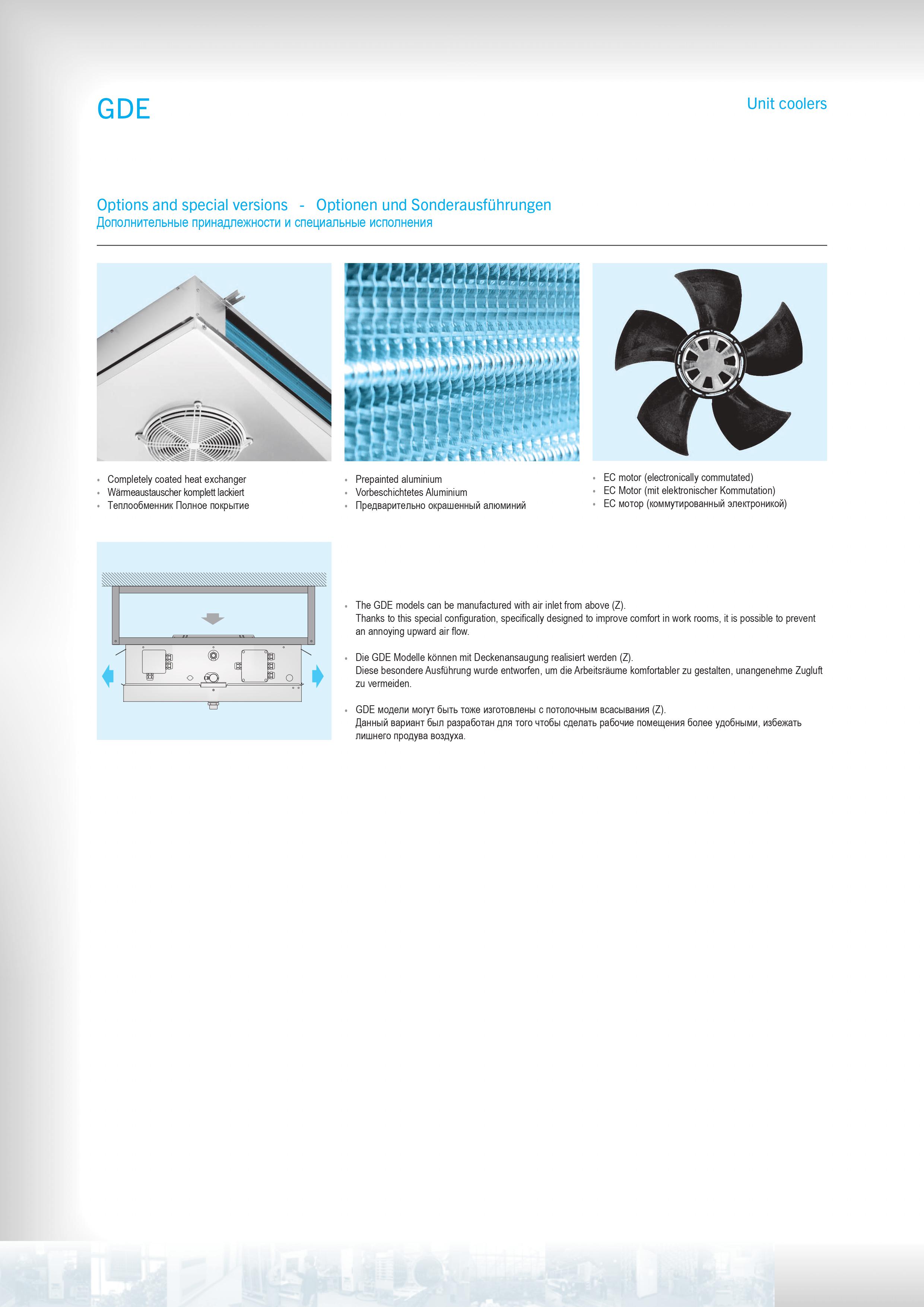 GDE

Unit coolers

Options and special versions - Optionen und Sonderausführungen
Дополнительные принадлежности и специальные исполнения

• Completely coated heat exchanger
• Wärmeaustauscher komplett lackiert
• Теплообменник Полное покрытие

• Prepainted aluminium
• Vorbeschichtetes Aluminium
• Предварительно окрашенный алюминий

• EC motor (electronically commutated)
• EC Motor (mit elektronischer Kommutation)
• EC мотор (коммутированный электроникой)

• The GDE models can be manufactured with air inlet from above (Z).
Thanks to this special configuration, specifically designed to improve comfort in work rooms, it is possible to prevent an annoying upward air flow.

• Die GDE Modelle können mit Deckenansaugung realisiert werden (Z).
Diese besondere Ausführung wurde entworfen, um die Arbeitsräume komfortabler zu gestalten, unangenehme Zugluft zu vermeiden.

• GDE модели могут быть тоже изготовлены с потолочным всасывания (Z).
Данный вариант был разработан для того чтобы сделать рабочие помещения более удобными, избежать лишнего продува воздуха.