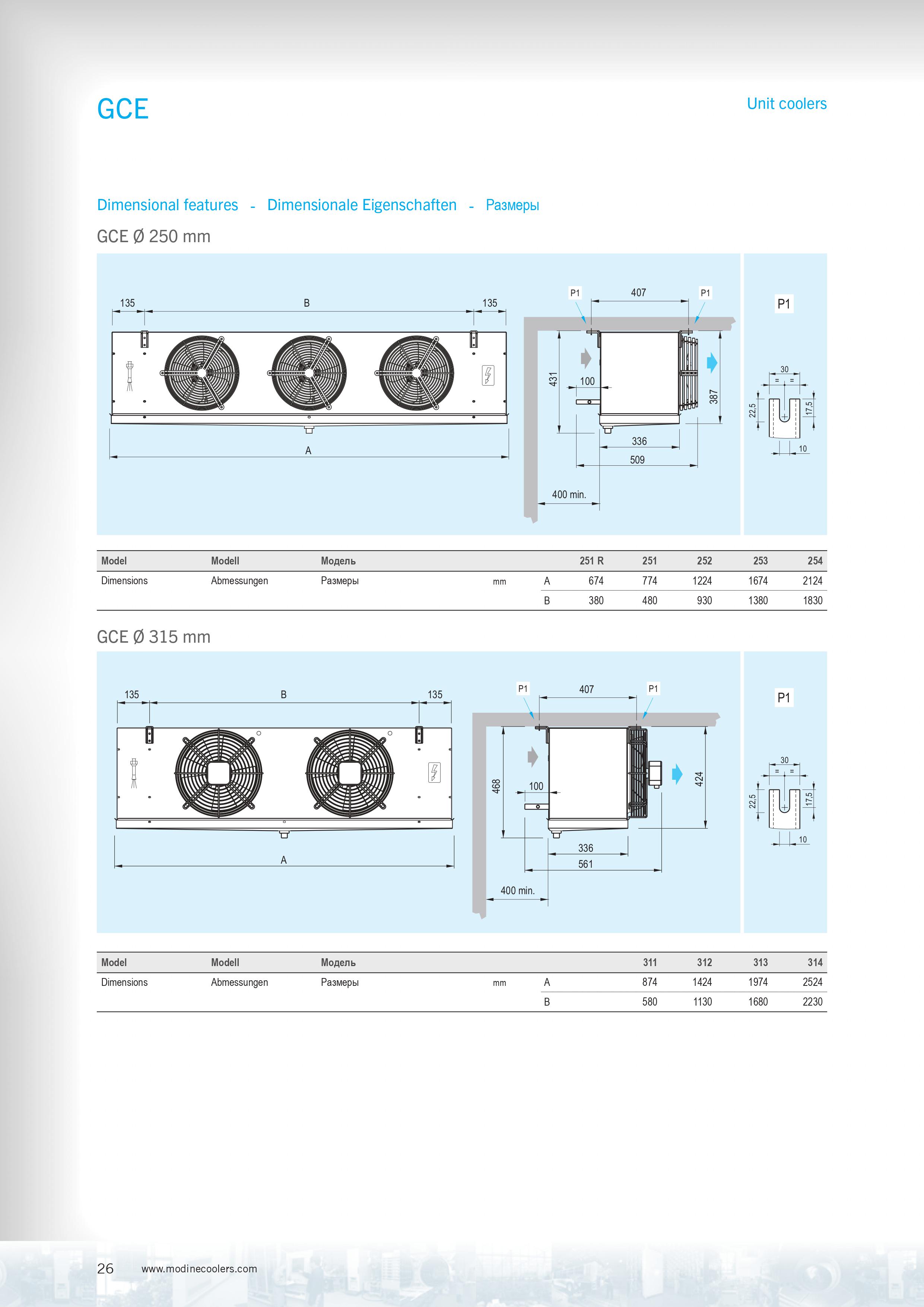 GCE

Unit coolers

Dimensional features - Dimensionale Eigenschaften - Размеры

GCE Ø 250 mm

135 B 135

A

P1 407 P1

431 100 387

336

509

400 min.

P1

30

= =

22,5 17,5

10

| Model | Modell | Модель | | | 251 R | 251 | 252 | 253 | 254 |
|---|---|---|---|---|---|---|---|---|---|
| Dimensions | Abmessungen | Размеры | mm | A | 674 | 774 | 1224 | 1674 | 2124 |
| | | | | B | 380 | 480 | 930 | 1380 | 1830 |

GCE Ø 315 mm

135 B 135

A

P1 407 P1

468 100 424

336

561

400 min.

P1

30

= =

22,5 17,5

10

| Model | Modell | Модель | | | 311 | 312 | 313 | 314 |
|---|---|---|---|---|---|---|---|---|
| Dimensions | Abmessungen | Размеры | mm | A | 874 | 1424 | 1974 | 2524 |
| | | | | B | 580 | 1130 | 1680 | 2230 |

26 www.modinecoolers.com