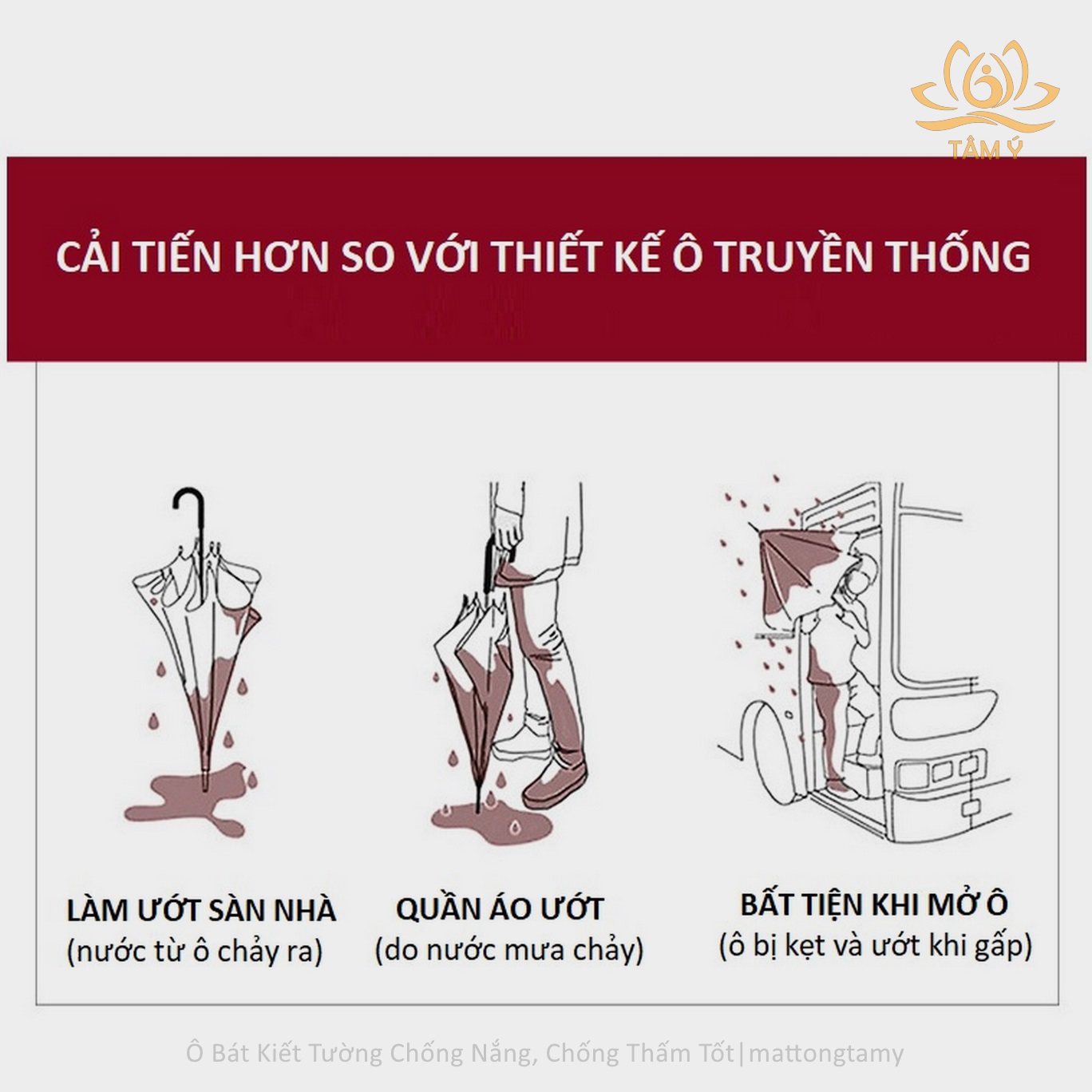 TÂM Ý

CẢI TIẾN HƠN SO VỚI THIẾT KẾ Ô TRUYỀN THỐNG

LÀM ƯỚT SÀN NHÀ
(nước từ ô chảy ra)

QUẦN ÁO ƯỚT
(do nước mưa chảy)

BẤT TIỆN KHI MỞ Ô
(ô bị kẹt và ướt khi gấp)

Ô Bát Kiết Tường Chống Nắng, Chống Thấm Tốt|mattongtamy