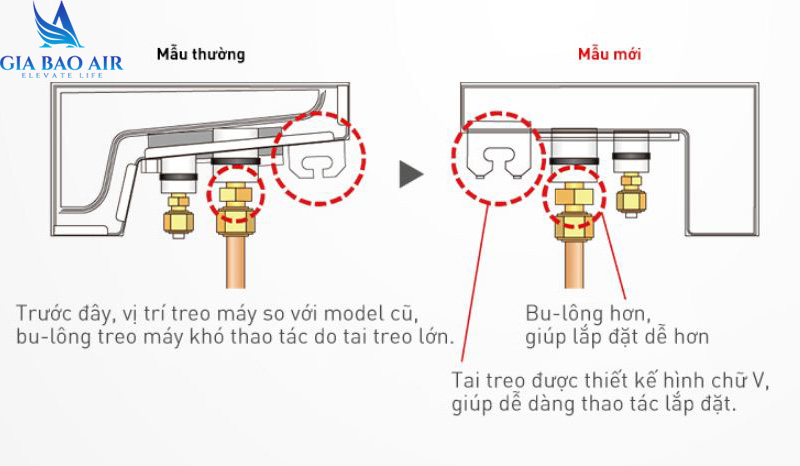 GIA BAO AIR
ELEVATE LIFE

Mẫu thường

Mẫu mới

Trước đây, vị trí treo máy so với model cũ, bu-lông treo máy khó thao tác do tai treo lớn.

Bu-lông hơn, giúp lắp đặt dễ hơn

Tai treo được thiết kế hình chữ V, giúp dễ dàng thao tác lắp đặt.