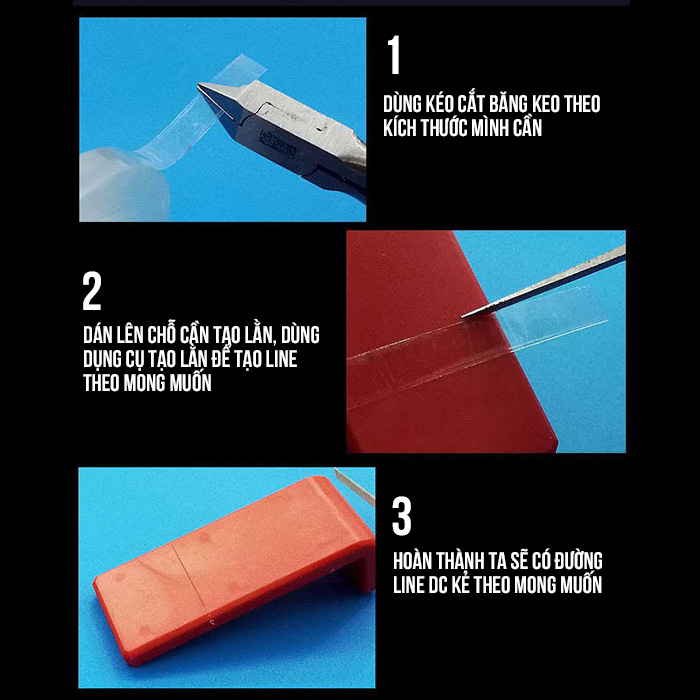 1

DÙNG KÉO CẮT BĂNG KEO THEO KÍCH THƯỚC MÌNH CẦN

2

DÁN LÊN CHỖ CẦN TẠO LẰN, DÙNG DỤNG CỤ TẠO LẰN ĐỂ TẠO LINE THEO MONG MUỐN

3

HOÀN THÀNH TA SẼ CÓ ĐƯỜNG LINE DC KẺ THEO MONG MUỐN