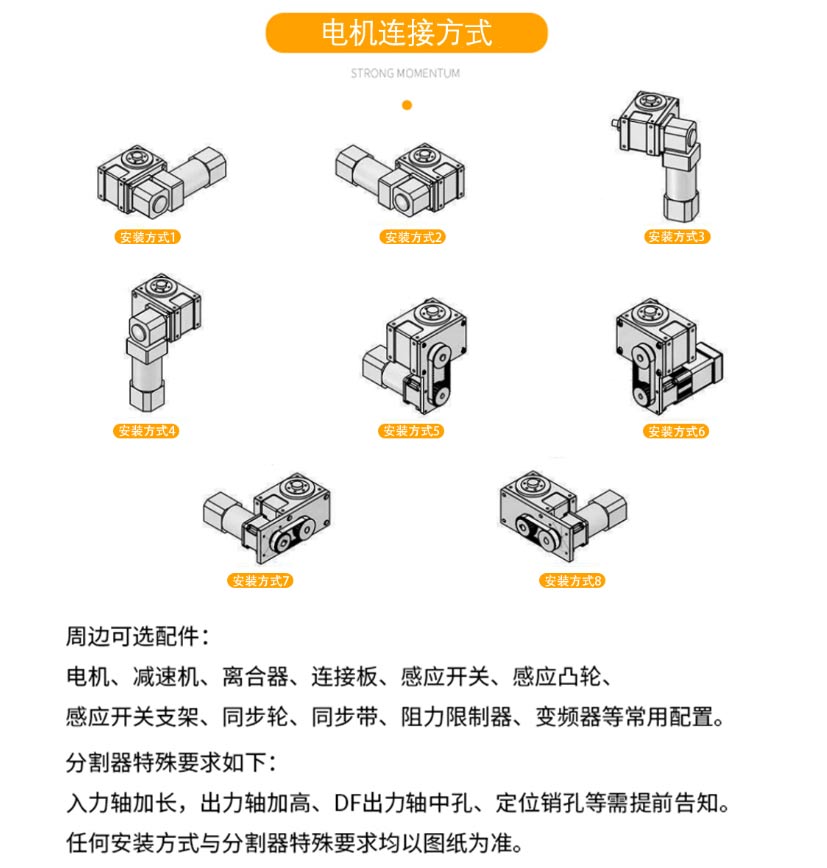 电机连接方式

STRONG MOMENTUM

安装方式1

安装方式2

安装方式3

安装方式4

安装方式5

安装方式6

安装方式7

安装方式8

周边可选配件：

电机、减速机、离合器、连接板、感应开关、感应凸轮、感应开关支架、同步轮、同步带、阻力限制器、变频器等常用配置。

分割器特殊要求如下：

入力轴加长，出力轴加高、DF出力轴中孔、定位销孔等需提前告知。

任何安装方式与分割器特殊要求均以图纸为准。