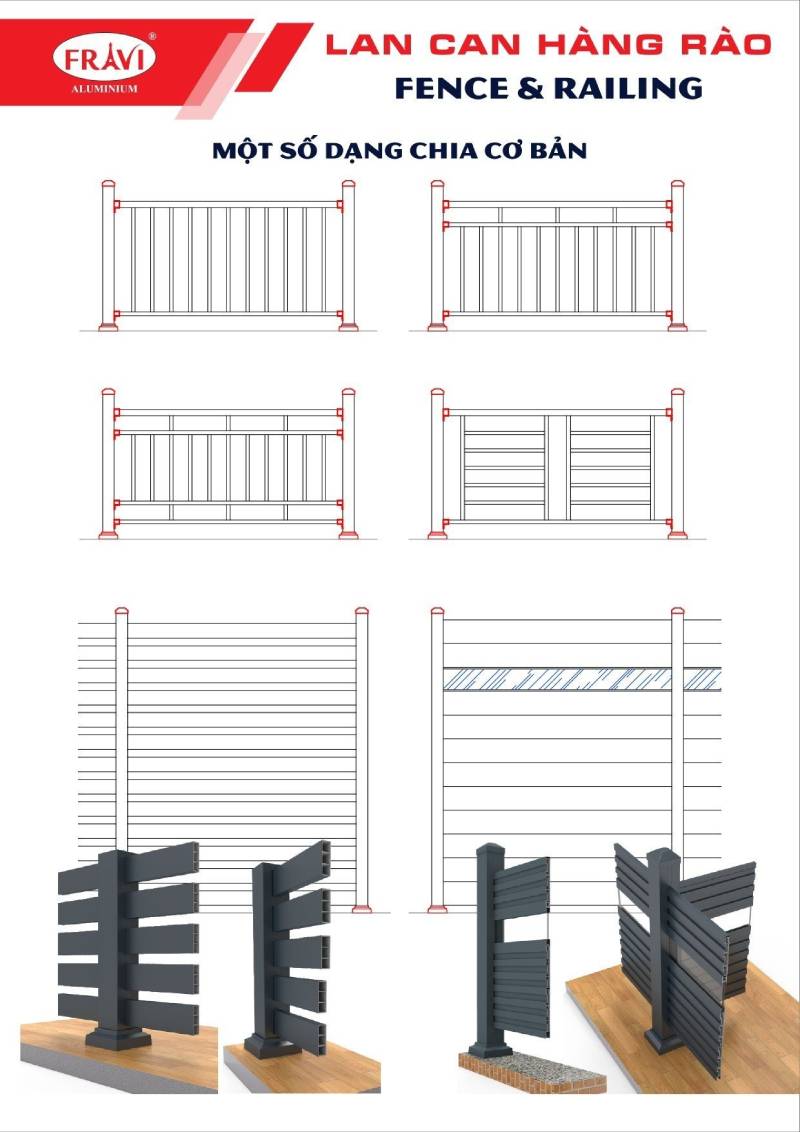 FRAVI®
ALUMINIUM

LAN CAN HÀNG RÀO
FENCE & RAILING

MỘT SỐ DẠNG CHIA CƠ BẢN