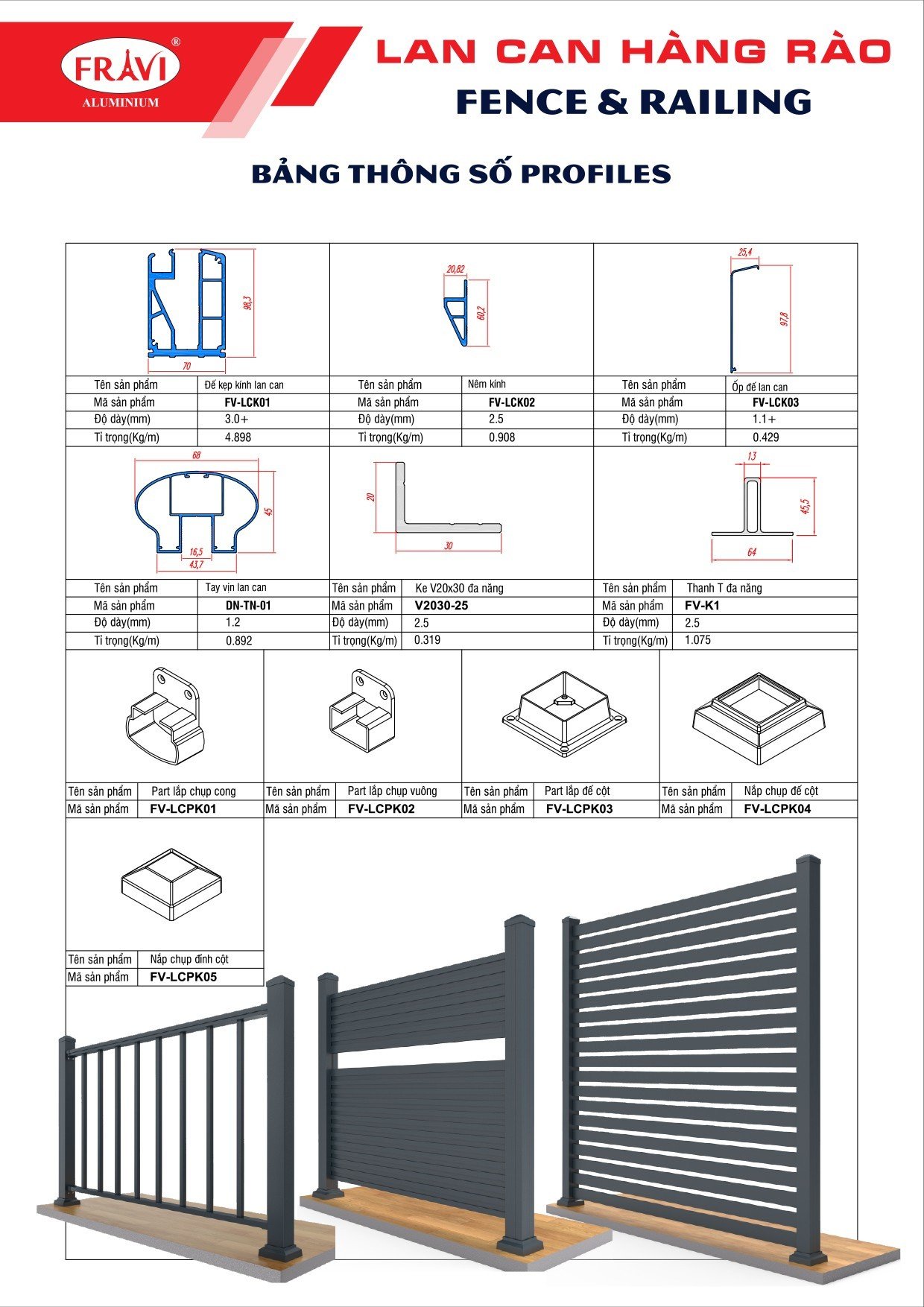 FRAVI®
ALUMINIUM

LAN CAN HÀNG RÀO
FENCE & RAILING

BẢNG THÔNG SỐ PROFILES

98,3
70

20,82
60,2

25,4
97,8

| Tên sản phẩm | Đế kẹp kính lan can | Tên sản phẩm | Nêm kính | Tên sản phẩm | Ốp đế lan can |
|---|---|---|---|---|---|
| Mã sản phẩm | FV-LCK01 | Mã sản phẩm | FV-LCK02 | Mã sản phẩm | FV-LCK03 |
| Độ dày(mm) | 3.0+ | Độ dày(mm) | 2.5 | Độ dày(mm) | 1.1+ |
| Tỉ trọng(Kg/m) | 4.898 | Tỉ trọng(Kg/m) | 0.908 | Tỉ trọng(Kg/m) | 0.429 |

68
45
16,5
43,7

20
30

13
45,5
64

| Tên sản phẩm | Tay vịn lan can | Tên sản phẩm | Ke V20x30 đa năng | Tên sản phẩm | Thanh T đa năng |
|---|---|---|---|---|---|
| Mã sản phẩm | DN-TN-01 | Mã sản phẩm | V2030-25 | Mã sản phẩm | FV-K1 |
| Độ dày(mm) | 1.2 | Độ dày(mm) | 2.5 | Độ dày(mm) | 2.5 |
| Tỉ trọng(Kg/m) | 0.892 | Tỉ trọng(Kg/m) | 0.319 | Tỉ trọng(Kg/m) | 1.075 |

| Tên sản phẩm | Part lắp chụp cong | Tên sản phẩm | Part lắp chụp vuông | Tên sản phẩm | Part lắp đế cột | Tên sản phẩm | Nắp chụp đế cột |
|---|---|---|---|---|---|---|---|
| Mã sản phẩm | FV-LCPK01 | Mã sản phẩm | FV-LCPK02 | Mã sản phẩm | FV-LCPK03 | Mã sản phẩm | FV-LCPK04 |

| Tên sản phẩm | Nắp chụp đỉnh cột |
|---|---|
| Mã sản phẩm | FV-LCPK05 |