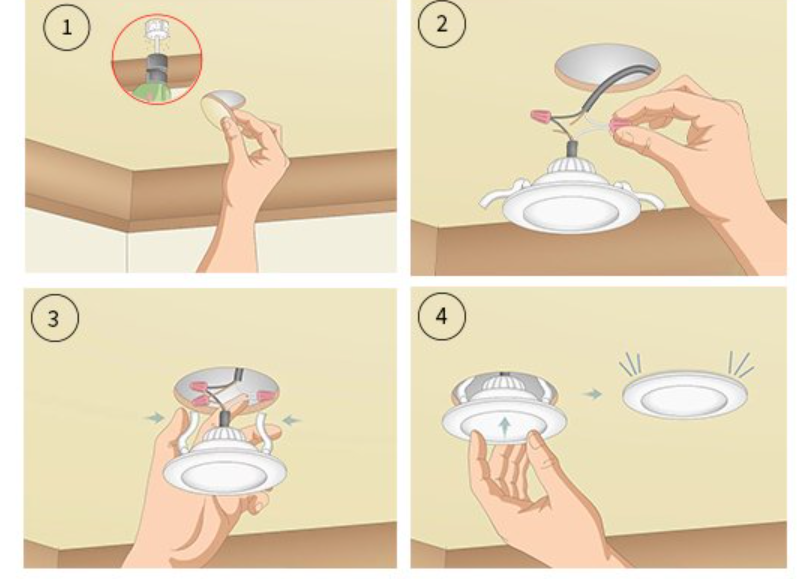 1

2

3

4