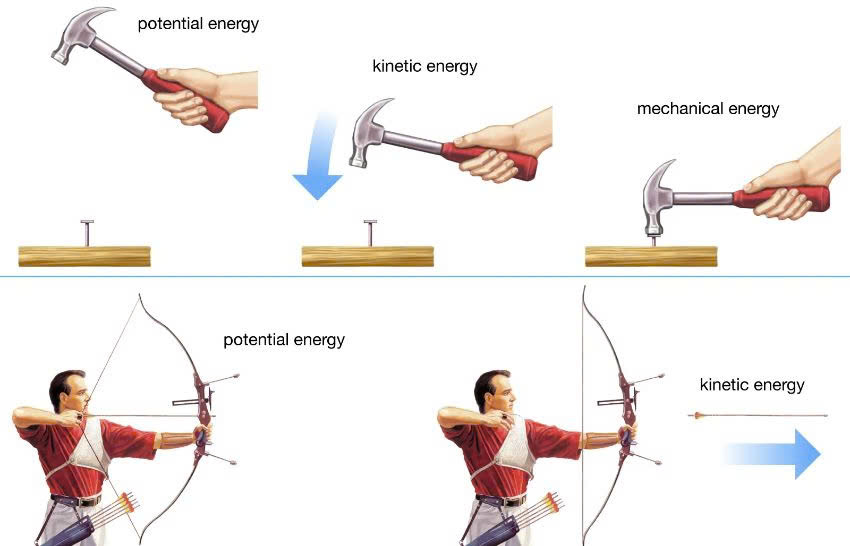 potential energy

kinetic energy

mechanical energy

potential energy

kinetic energy