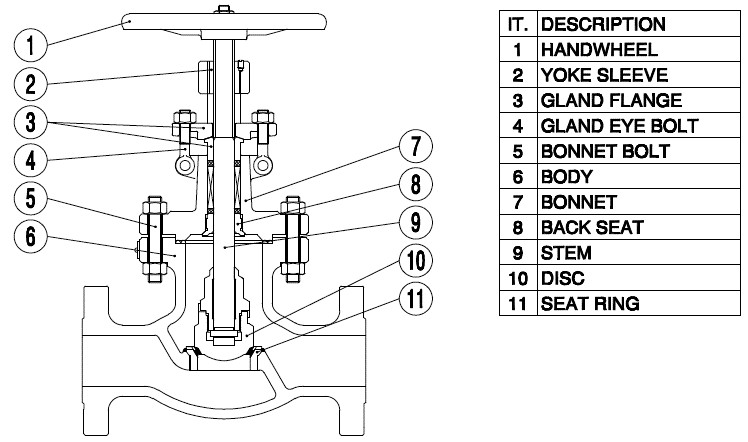 1
2
3
4
5
6
7
8
9
10
11

| IT. | DESCRIPTION |
|---|---|
| 1 | HANDWHEEL |
| 2 | YOKE SLEEVE |
| 3 | GLAND FLANGE |
| 4 | GLAND EYE BOLT |
| 5 | BONNET BOLT |
| 6 | BODY |
| 7 | BONNET |
| 8 | BACK SEAT |
| 9 | STEM |
| 10 | DISC |
| 11 | SEAT RING |