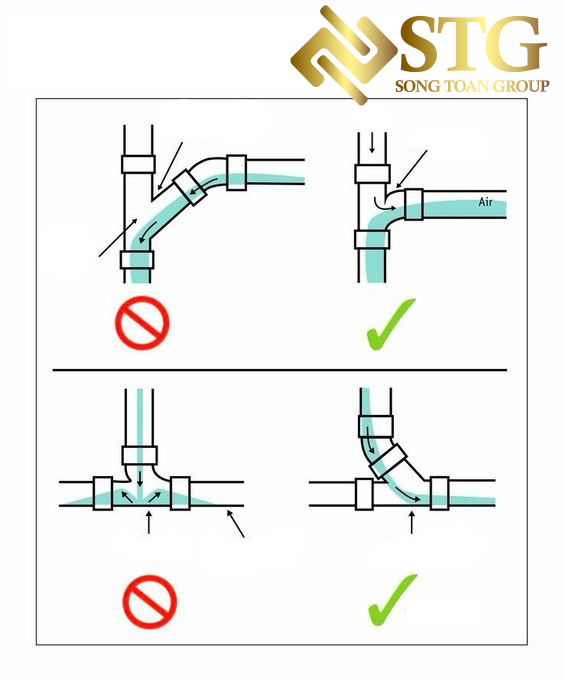 STG
SONG TOAN GROUP

Air