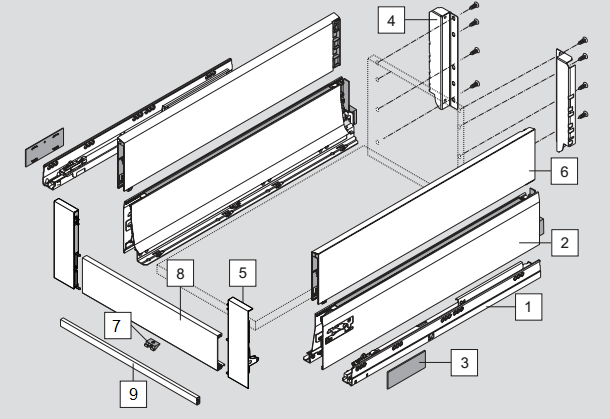 4
6
2
8
5
1
7
3
9