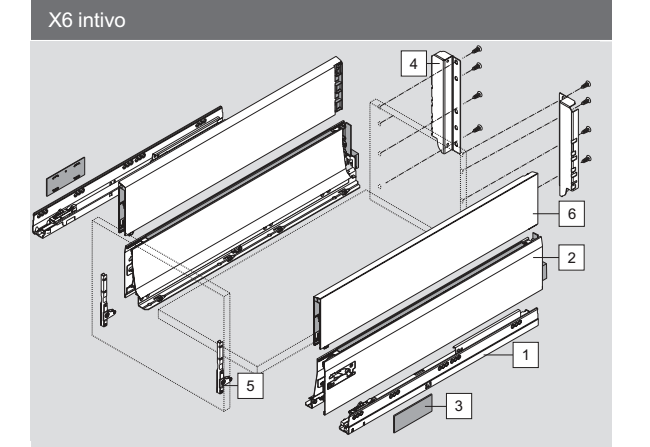 X6 intivo

4

6

2

1

5

3