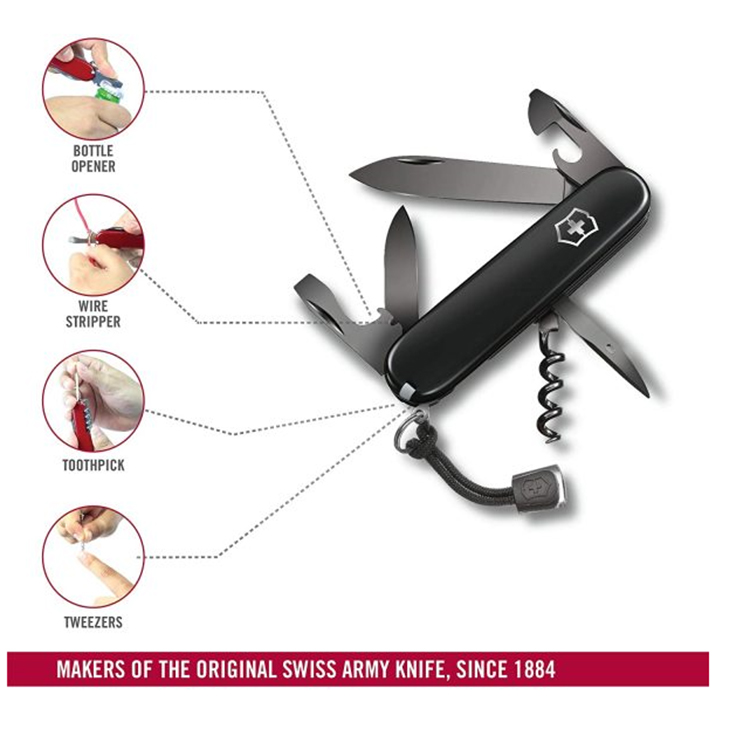 BOTTLE OPENER

WIRE STRIPPER

TOOTHPICK

TWEEZERS

MAKERS OF THE ORIGINAL SWISS ARMY KNIFE, SINCE 1884