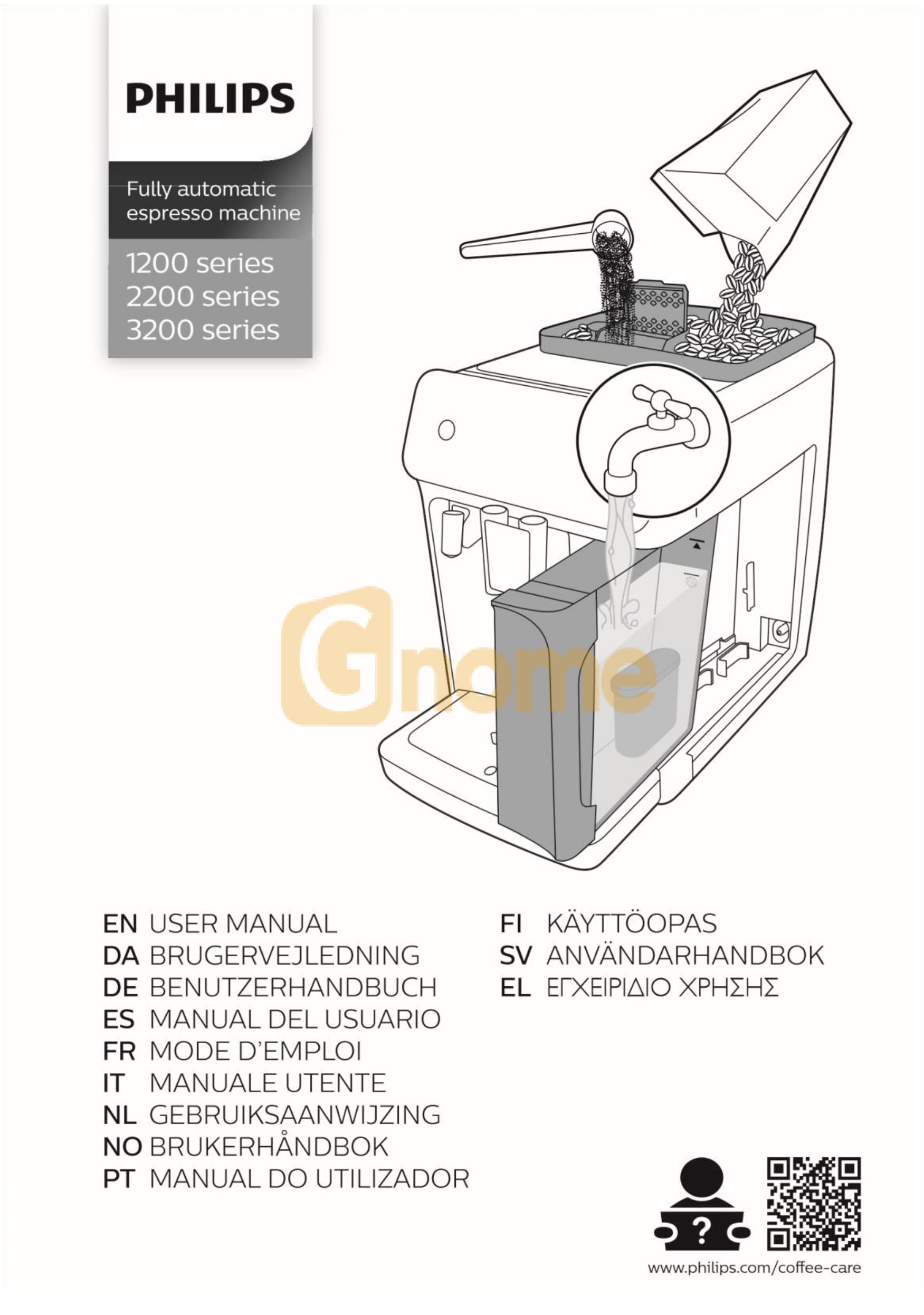 PHILIPS

Fully automatic espresso machine

1200 series
2200 series
3200 series

Gnome

EN USER MANUAL
DA BRUGERVEJLEDNING
DE BENUTZERHANDBUCH
ES MANUAL DEL USUARIO
FR MODE D'EMPLOI
IT MANUALE UTENTE
NL GEBRUIKSAANWIJZING
NO BRUKERHÅNDBOK
PT MANUAL DO UTILIZADOR

FI KÄYTTÖOPAS
SV ANVÄNDARHANDBOK
EL ΕΓΧΕΙΡΙΔΙΟ ΧΡΗΣΗΣ

?

www.philips.com/coffee-care