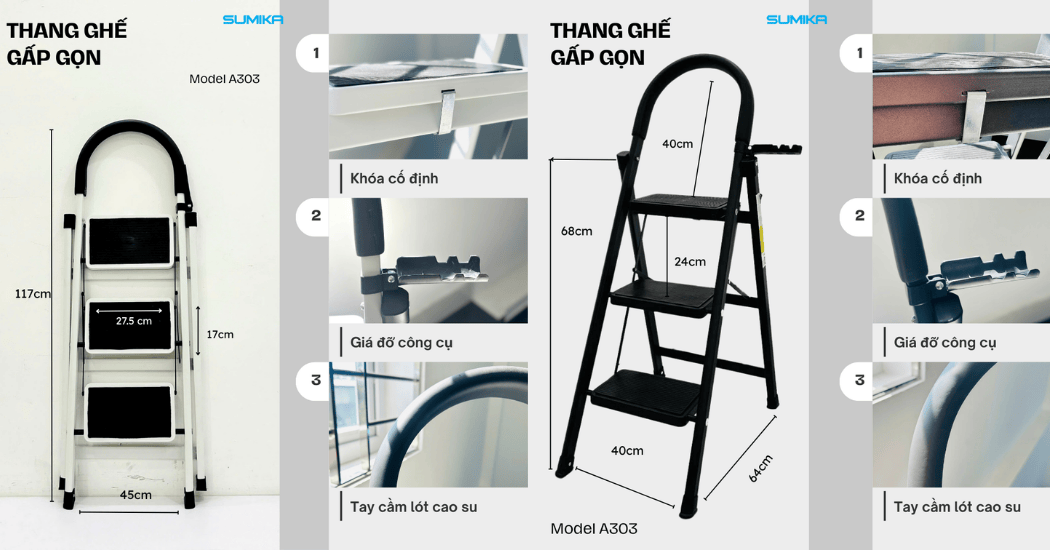 THANG GHẾ GẤP GỌN

SUMIKA

Model A303

117cm

27.5 cm

17cm

45cm

1

Khóa cố định

2

Giá đỡ công cụ

3

Tay cầm lót cao su

THANG GHẾ GẤP GỌN

SUMIKA

40cm

68cm

24cm

40cm

64cm

Model A303

1

Khóa cố định

2

Giá đỡ công cụ

3

Tay cầm lót cao su