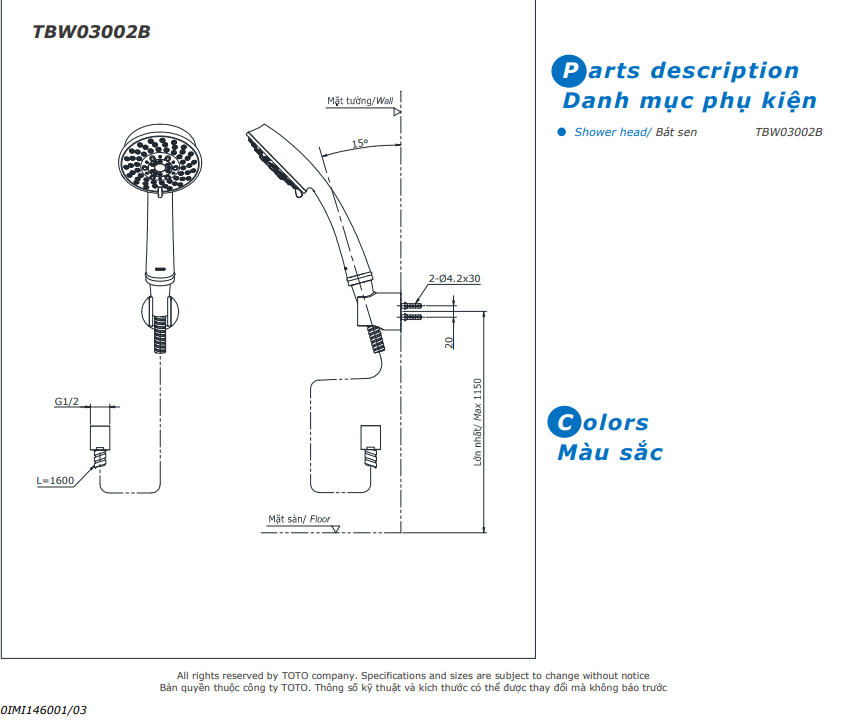 TBW03002B

Mặt tường/Wall

15°

2-Ø4.2x30

20

Lớn nhất/ Max 1150

G1/2

L=1600

Mặt sàn/ Floor

Parts description
Danh mục phụ kiện

Shower head/ Bát sen TBW03002B

Colors
Màu sắc

All rights reserved by TOTO company. Specifications and sizes are subject to change without notice
Bản quyền thuộc công ty TOTO. Thông số kỹ thuật và kích thước có thể được thay đổi mà không báo trước

0IMI146001/03