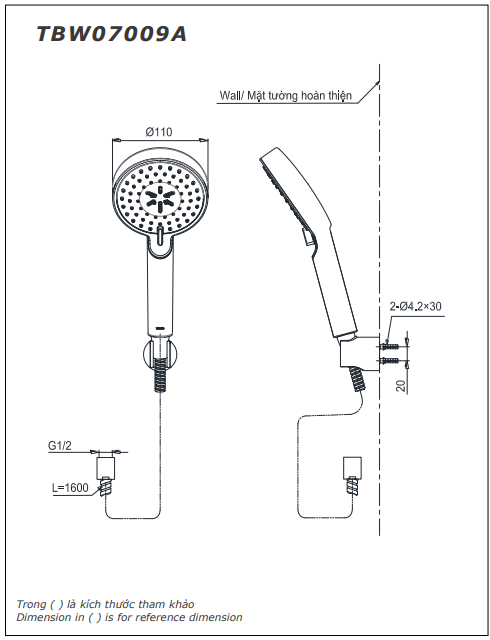 TBW07009A

Wall/ Mặt tường hoàn thiện

Ø110

2-Ø4.2×30

20

G1/2

L=1600

Trong ( ) là kích thước tham khảo
Dimension in ( ) is for reference dimension