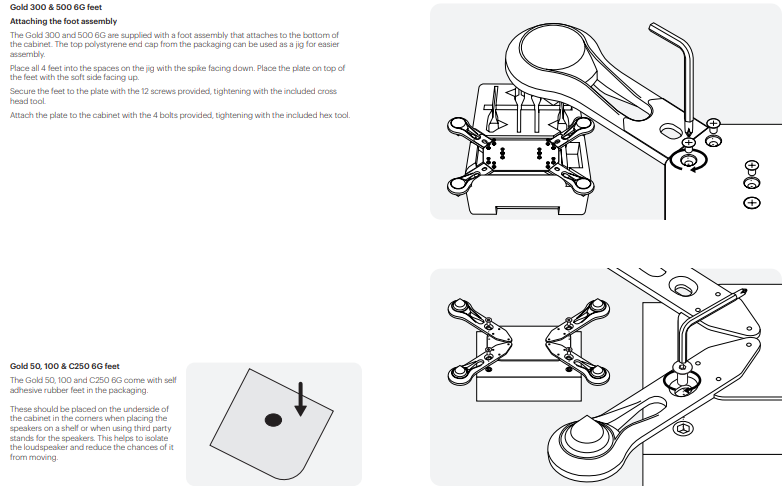 Gold 300 & 500 6G feet

Attaching the foot assembly

The Gold 300 and 500 6G are supplied with a foot assembly that attaches to the bottom of the cabinet. The top polystyrene end cap from the packaging can be used as a jig for easier assembly.

Place all 4 feet into the spaces on the jig with the spike facing down. Place the plate on top of the feet with the soft side facing up.

Secure the feet to the plate with the 12 screws provided, tightening with the included cross head tool.

Attach the plate to the cabinet with the 4 bolts provided, tightening with the included hex tool.

Gold 50, 100 & C250 6G feet

The Gold 50, 100 and C250 6G come with self adhesive rubber feet in the packaging.

These should be placed on the underside of the cabinet in the corners when placing the speakers on a shelf or when using third party stands for the speakers. This helps to isolate the loudspeaker and reduce the chances of it from moving.