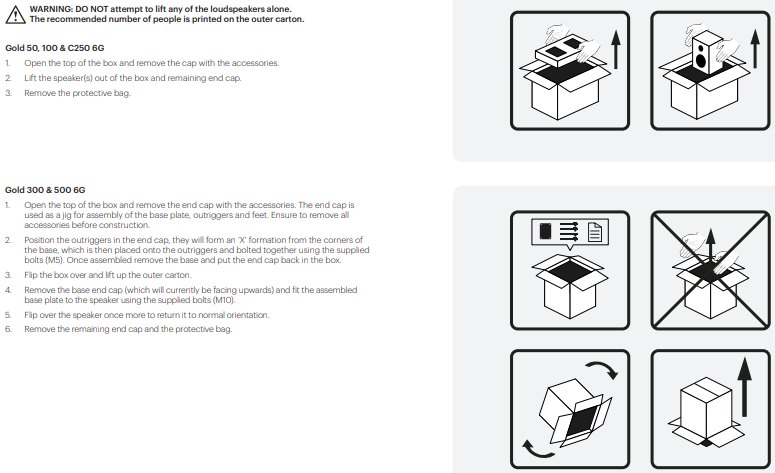 WARNING: DO NOT attempt to lift any of the loudspeakers alone.
The recommended number of people is printed on the outer carton.

Gold 50, 100 & C250 6G

1. Open the top of the box and remove the cap with the accessories.
2. Lift the speaker(s) out of the box and remaining end cap.
3. Remove the protective bag.

Gold 300 & 500 6G

1. Open the top of the box and remove the end cap with the accessories. The end cap is used as a jig for assembly of the base plate, outriggers and feet. Ensure to remove all accessories before construction.
2. Position the outriggers in the end cap, they will form an 'X' formation from the corners of the base, which is then placed onto the outriggers and bolted together using the supplied bolts (M5). Once assembled remove the base and put the end cap back in the box.
3. Flip the box over and lift up the outer carton.
4. Remove the base end cap (which will currently be facing upwards) and fit the assembled base plate to the speaker using the supplied bolts (M10).
5. Flip over the speaker once more to return it to normal orientation.
6. Remove the remaining end cap and the protective bag.