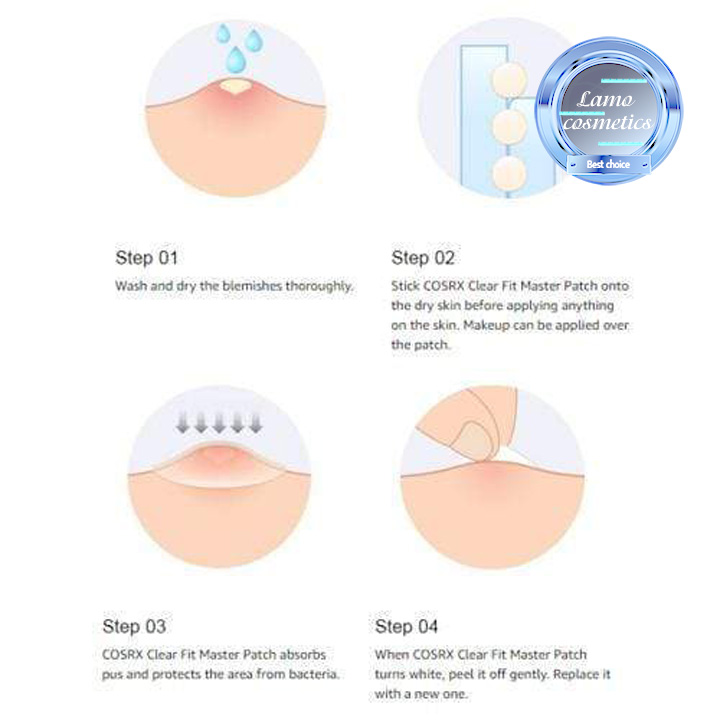 Lamo cosmetics
Best choice

Step 01
Wash and dry the blemishes thoroughly.

Step 02
Stick COSRX Clear Fit Master Patch onto the dry skin before applying anything on the skin. Makeup can be applied over the patch.

Step 03
COSRX Clear Fit Master Patch absorbs pus and protects the area from bacteria.

Step 04
When COSRX Clear Fit Master Patch turns white, peel it off gently. Replace it with a new one.