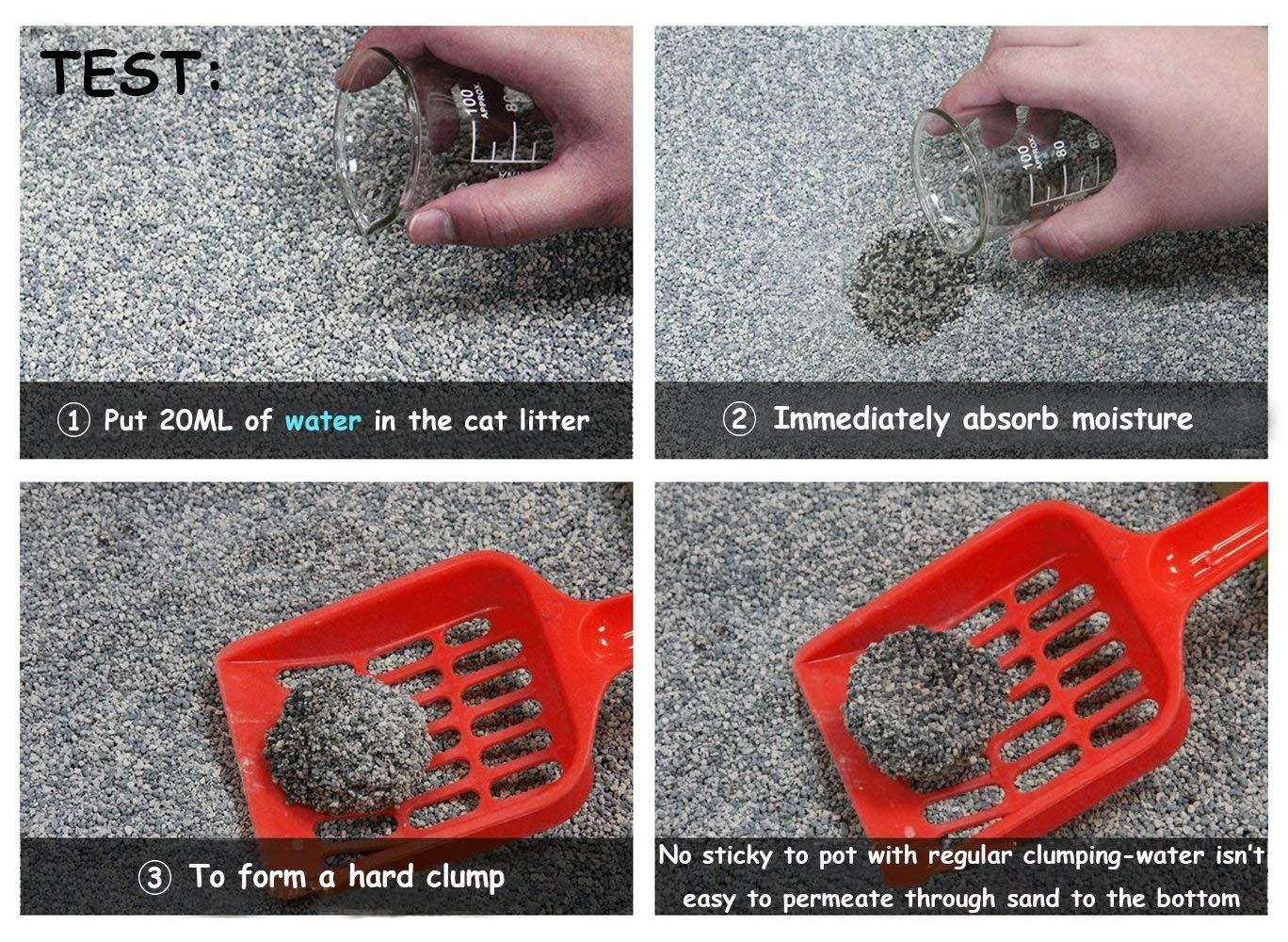 TEST:

100 APPROX 80

① Put 20ML of water in the cat litter

100 APPROX 80 60

② Immediately absorb moisture

③ To form a hard clump

No sticky to pot with regular clumping-water isn't easy to permeate through sand to the bottom