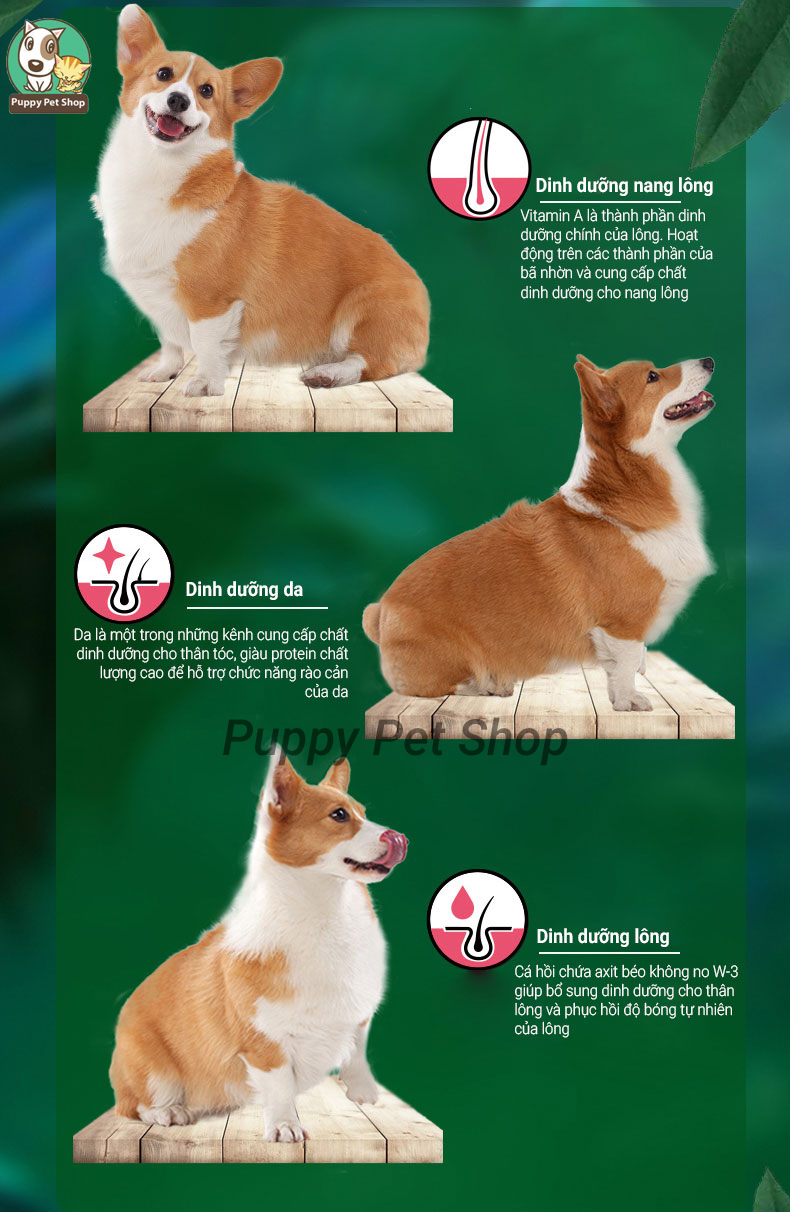 Puppy Pet Shop

Dinh dưỡng nang lông

Vitamin A là thành phần dinh dưỡng chính của lông. Hoạt động trên các thành phần của bã nhờn và cung cấp chất dinh dưỡng cho nang lông

Dinh dưỡng da

Da là một trong những kênh cung cấp chất dinh dưỡng cho thân tóc, giàu protein chất lượng cao để hỗ trợ chức năng rào cản của da

Puppy Pet Shop

Dinh dưỡng lông

Cá hồi chứa axit béo không no W-3 giúp bổ sung dinh dưỡng cho thân lông và phục hồi độ bóng tự nhiên của lông