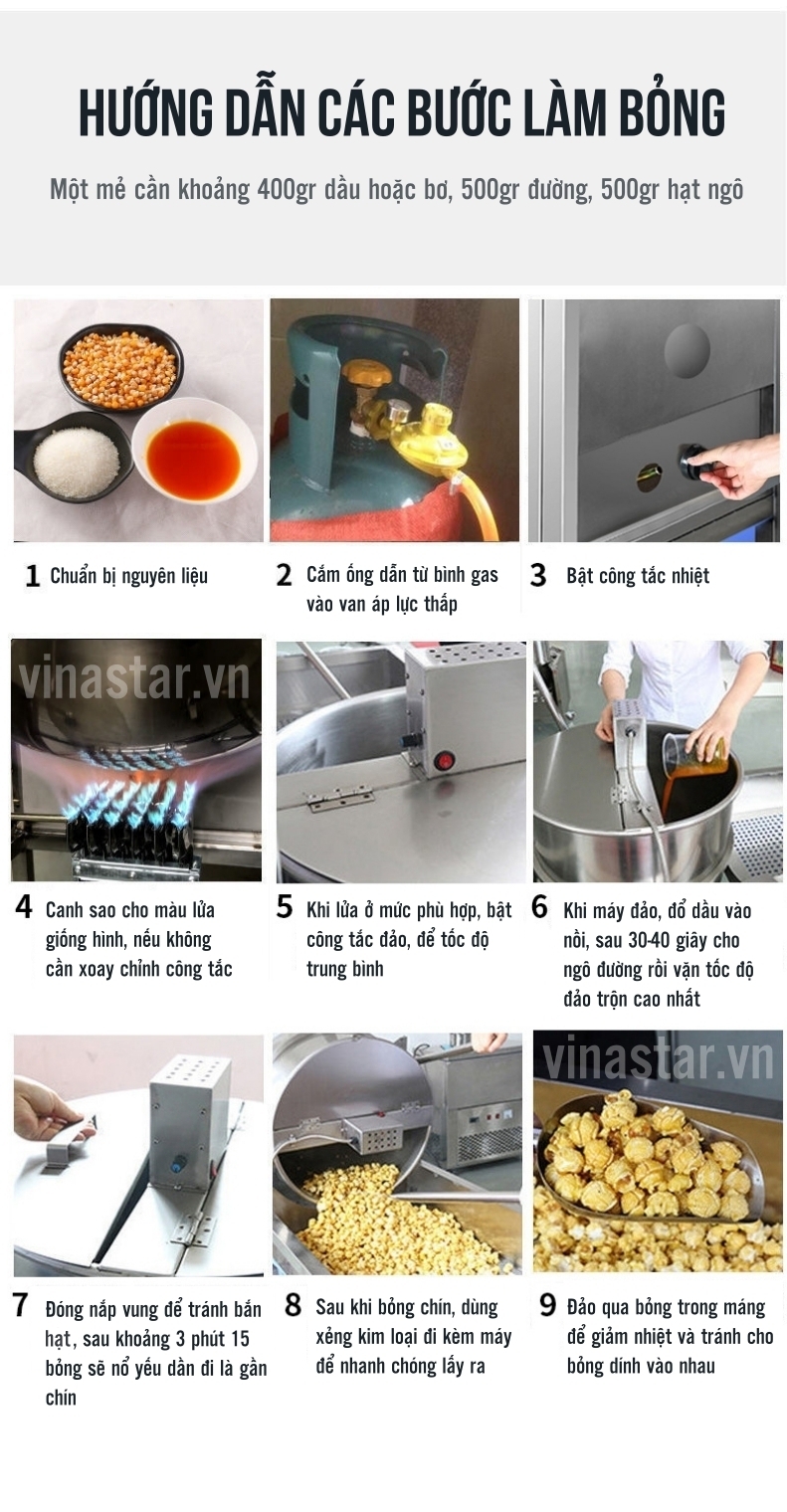 HƯỚNG DẪN CÁC BƯỚC LÀM BỎNG

Một mẻ cần khoảng 400gr dầu hoặc bơ, 500gr đường, 500gr hạt ngô

1 Chuẩn bị nguyên liệu

2 Cắm ống dẫn từ bình gas vào van áp lực thấp

3 Bật công tắc nhiệt

vinastar.vn

4 Canh sao cho màu lửa giống hình, nếu không cần xoay chỉnh công tắc

5 Khi lửa ở mức phù hợp, bật công tắc đảo, để tốc độ trung bình

6 Khi máy đảo, đổ dầu vào nồi, sau 30-40 giây cho ngô đường rồi vặn tốc độ đảo trộn cao nhất

vinastar.vn

7 Đóng nắp vung để tránh bắn hạt, sau khoảng 3 phút 15 bỏng sẽ nổ yếu dần đi là gần chín

8 Sau khi bỏng chín, dùng xẻng kim loại đi kèm máy để nhanh chóng lấy ra

9 Đảo qua bỏng trong máng để giảm nhiệt và tránh cho bỏng dính vào nhau