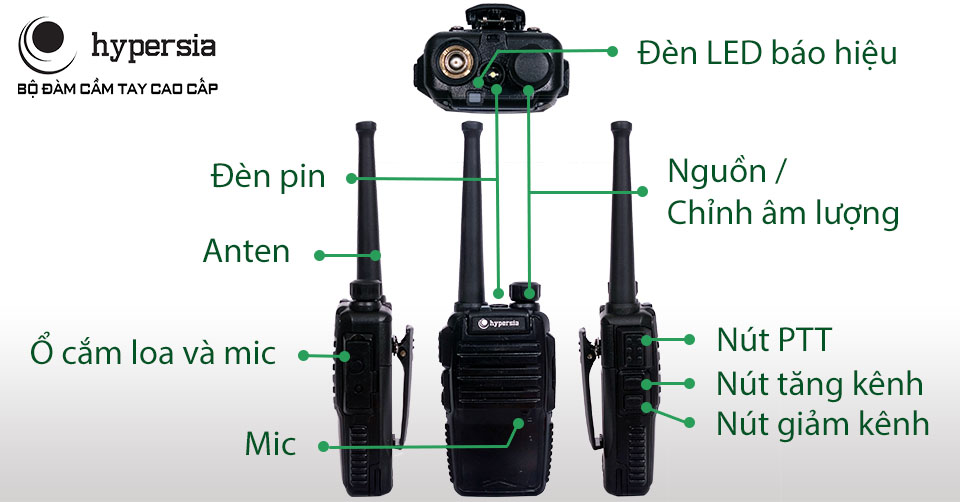 hypersia
BỘ ĐÀM CẦM TAY CAO CẤP

Đèn LED báo hiệu

Đèn pin

Nguồn / Chỉnh âm lượng

Anten

hypersia

Ổ cắm loa và mic

Nút PTT

Nút tăng kênh

Nút giảm kênh

Mic